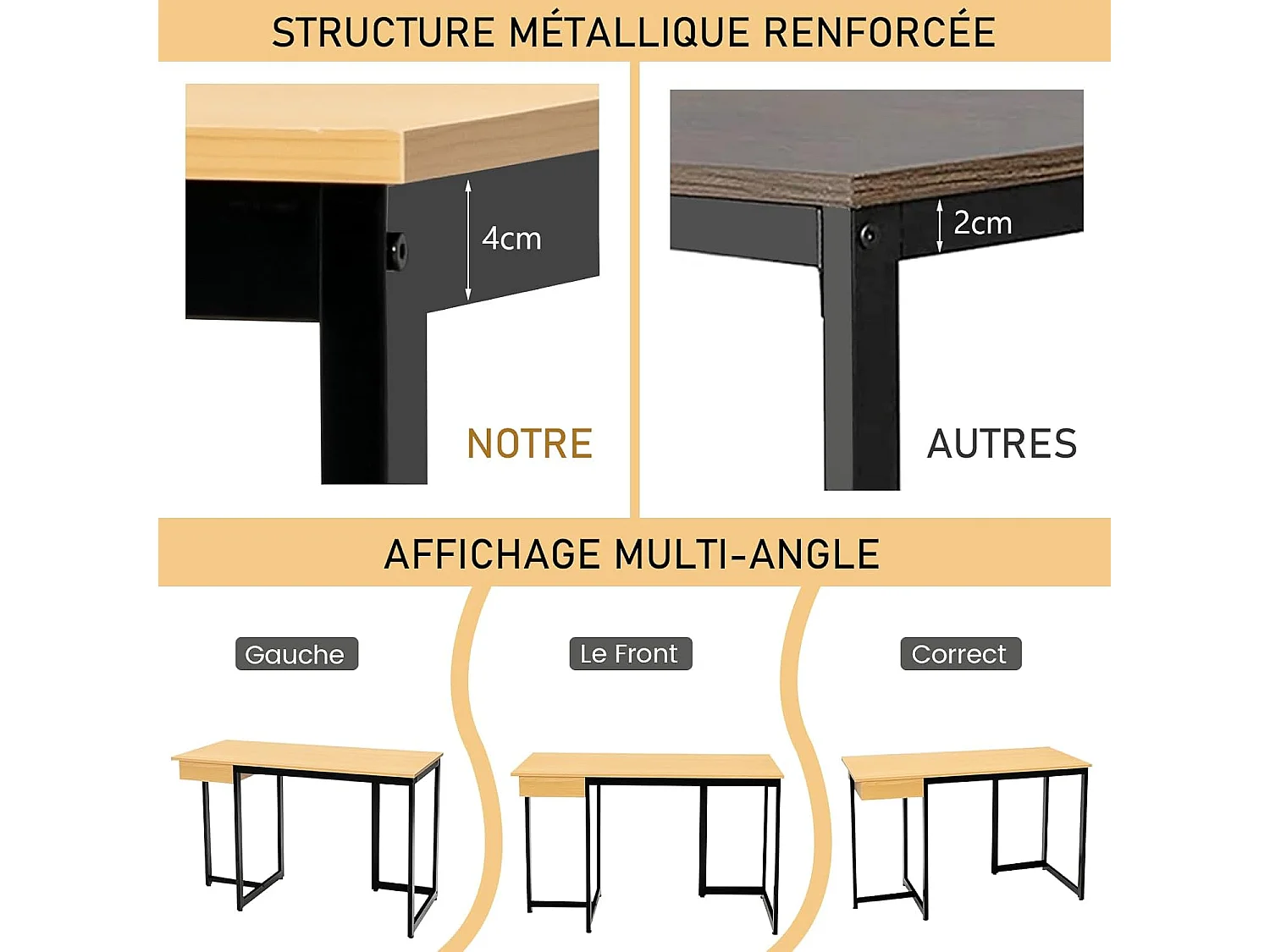 STRUCTURE MÉTALLIQUE RENFORCÉE

4cm

NOTRE

2cm

AUTRES

AFFICHAGE MULTI-ANGLE

Gauche

Le Front

Correct