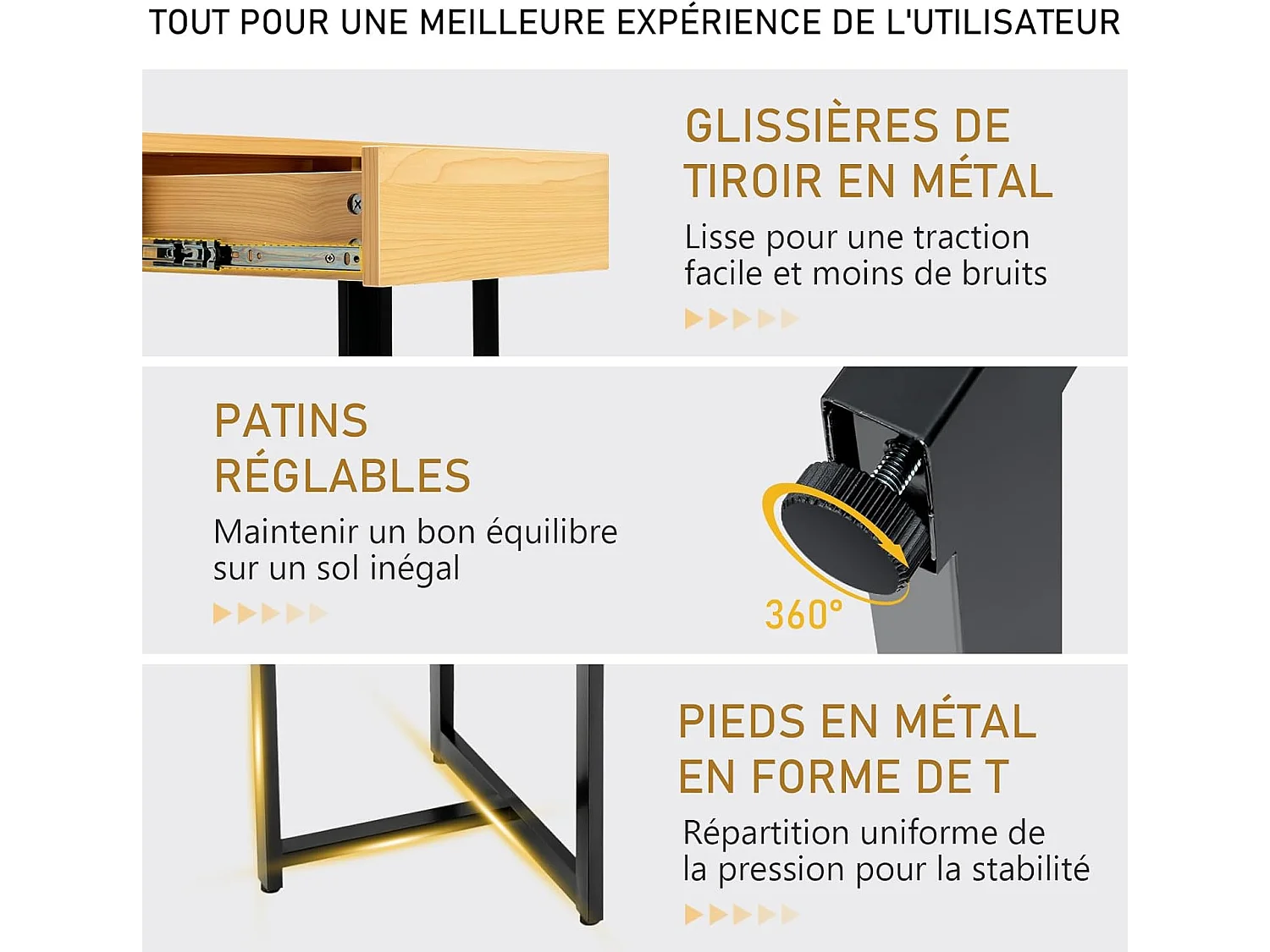 TOUT POUR UNE MEILLEURE EXPÉRIENCE DE L'UTILISATEUR

GLISSIÈRES DE TIROIR EN MÉTAL

Lisse pour une traction facile et moins de bruits

PATINS RÉGLABLES

Maintenir un bon équilibre sur un sol inégal

360°

PIEDS EN MÉTAL EN FORME DE T

Répartition uniforme de la pression pour la stabilité