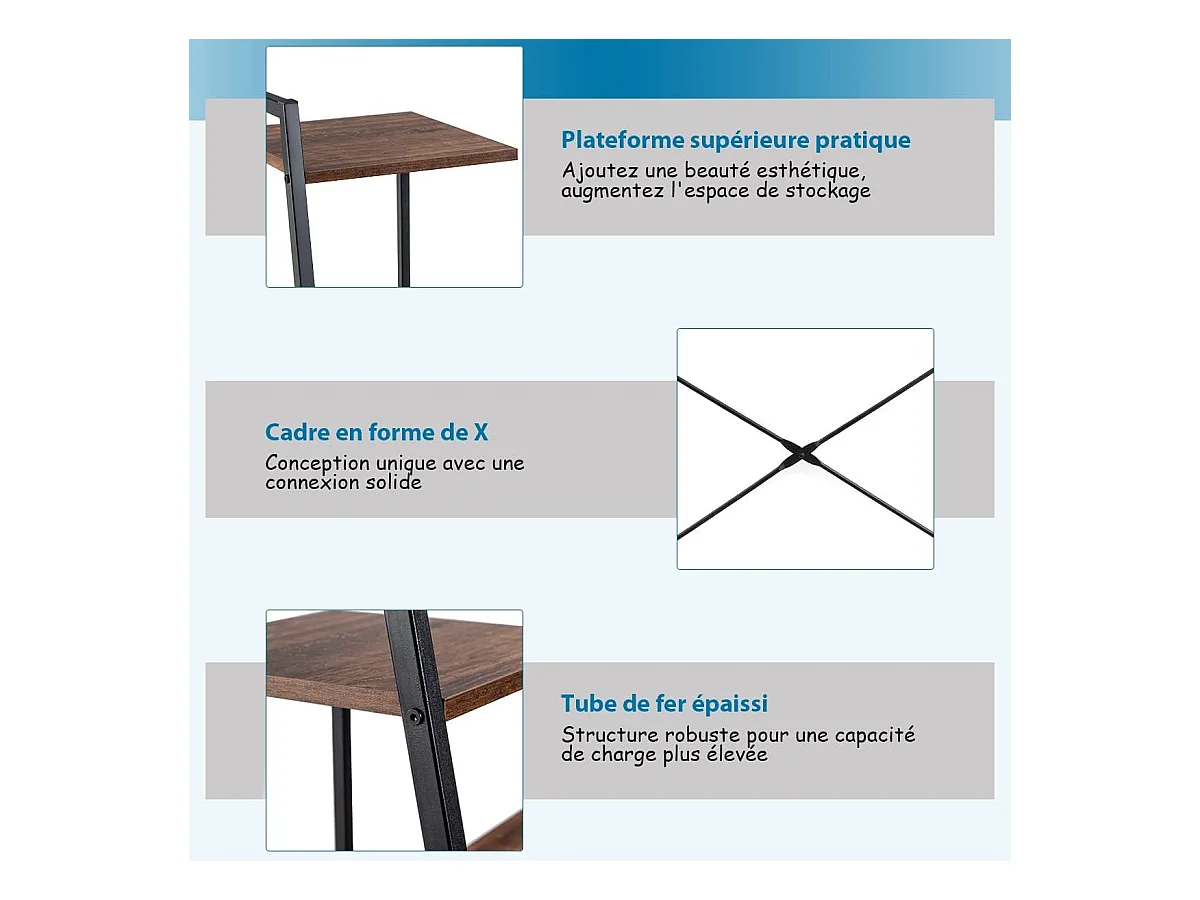 Plateforme supérieure pratique

Ajoutez une beauté esthétique, augmentez l'espace de stockage

Cadre en forme de X

Conception unique avec une connexion solide

Tube de fer épaissi

Structure robuste pour une capacité de charge plus élevée