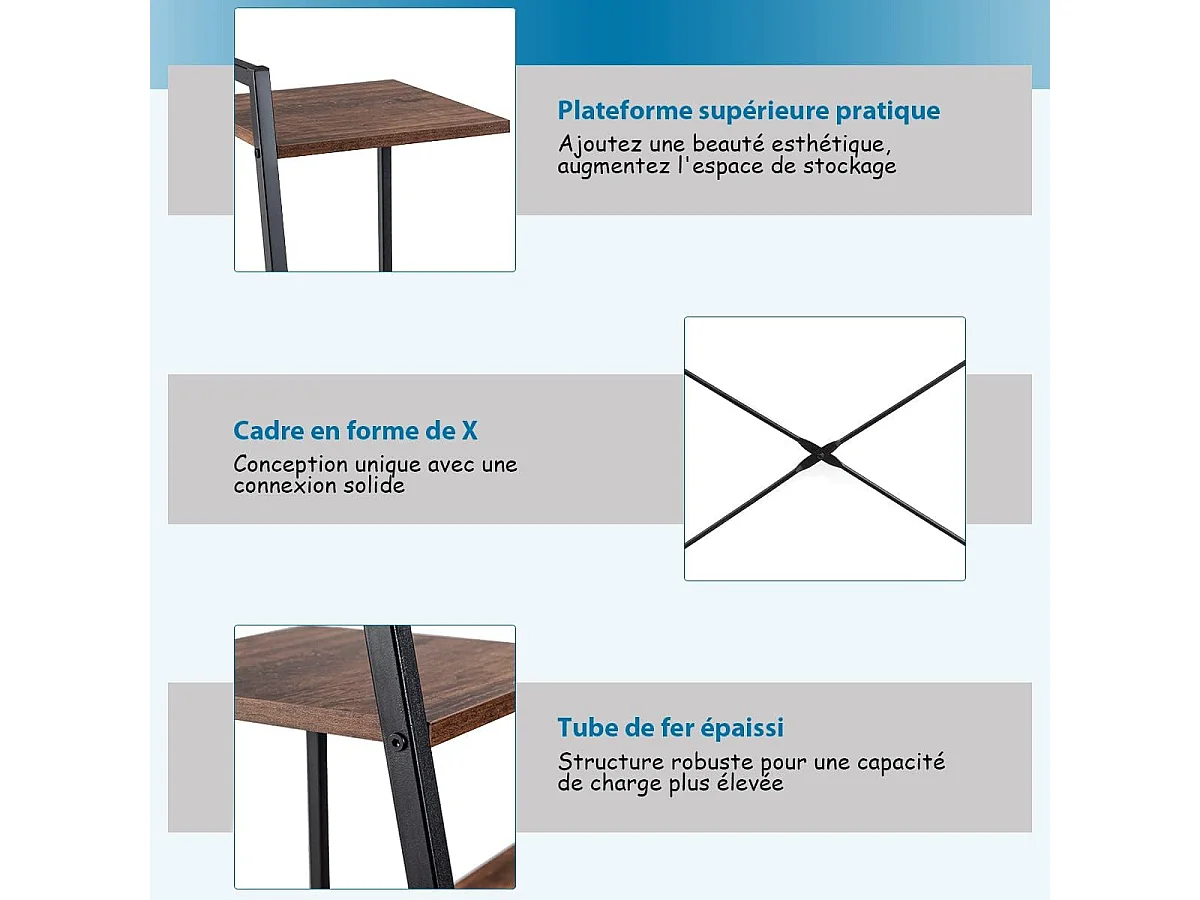 Plateforme supérieure pratique
Ajoutez une beauté esthétique, augmentez l'espace de stockage

Cadre en forme de X
Conception unique avec une connexion solide

Tube de fer épaissi
Structure robuste pour une capacité de charge plus élevée