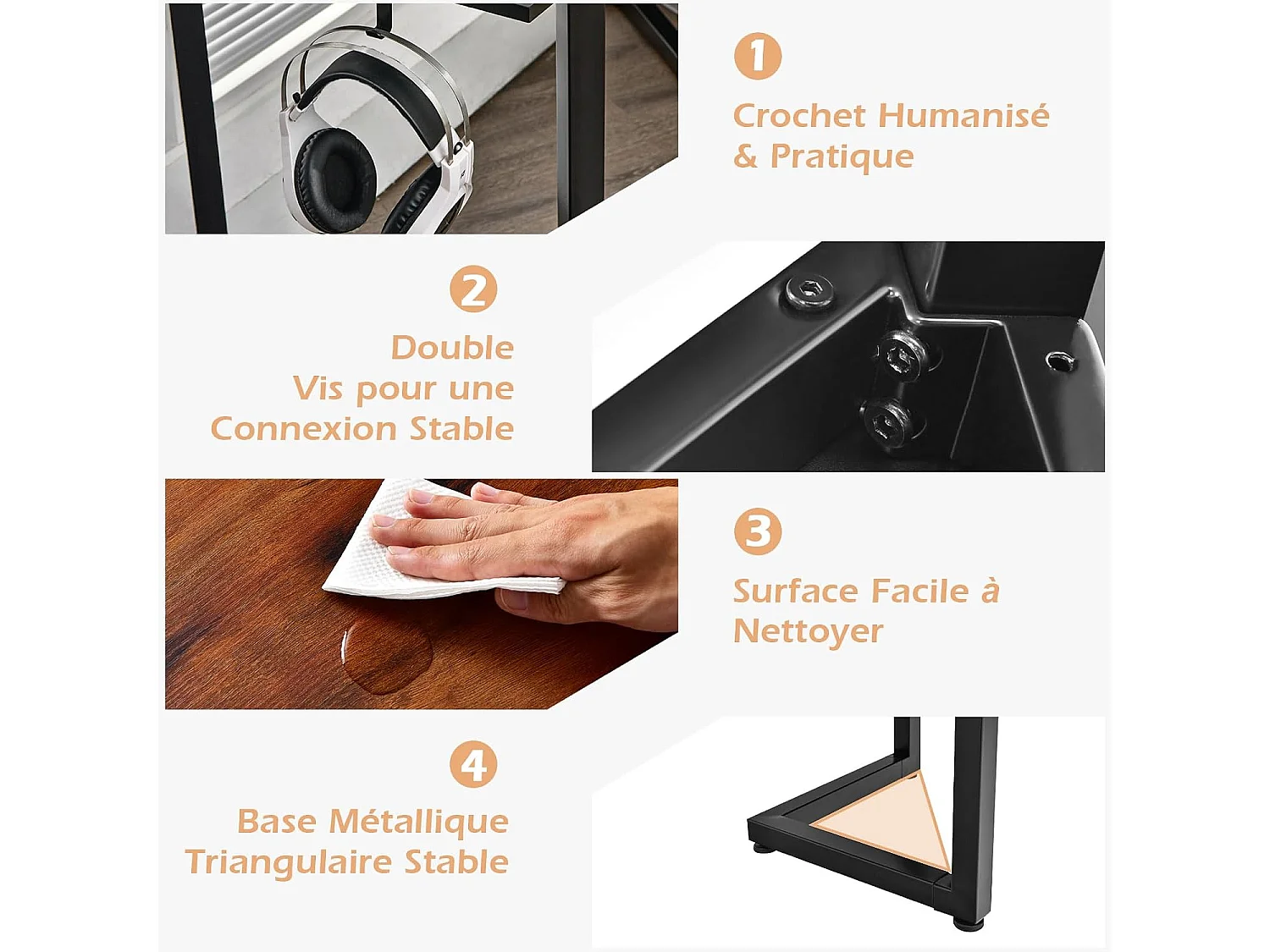 1
Crochet Humanisé & Pratique

2
Double Vis pour une Connexion Stable

3
Surface Facile à Nettoyer

4
Base Métallique Triangulaire Stable