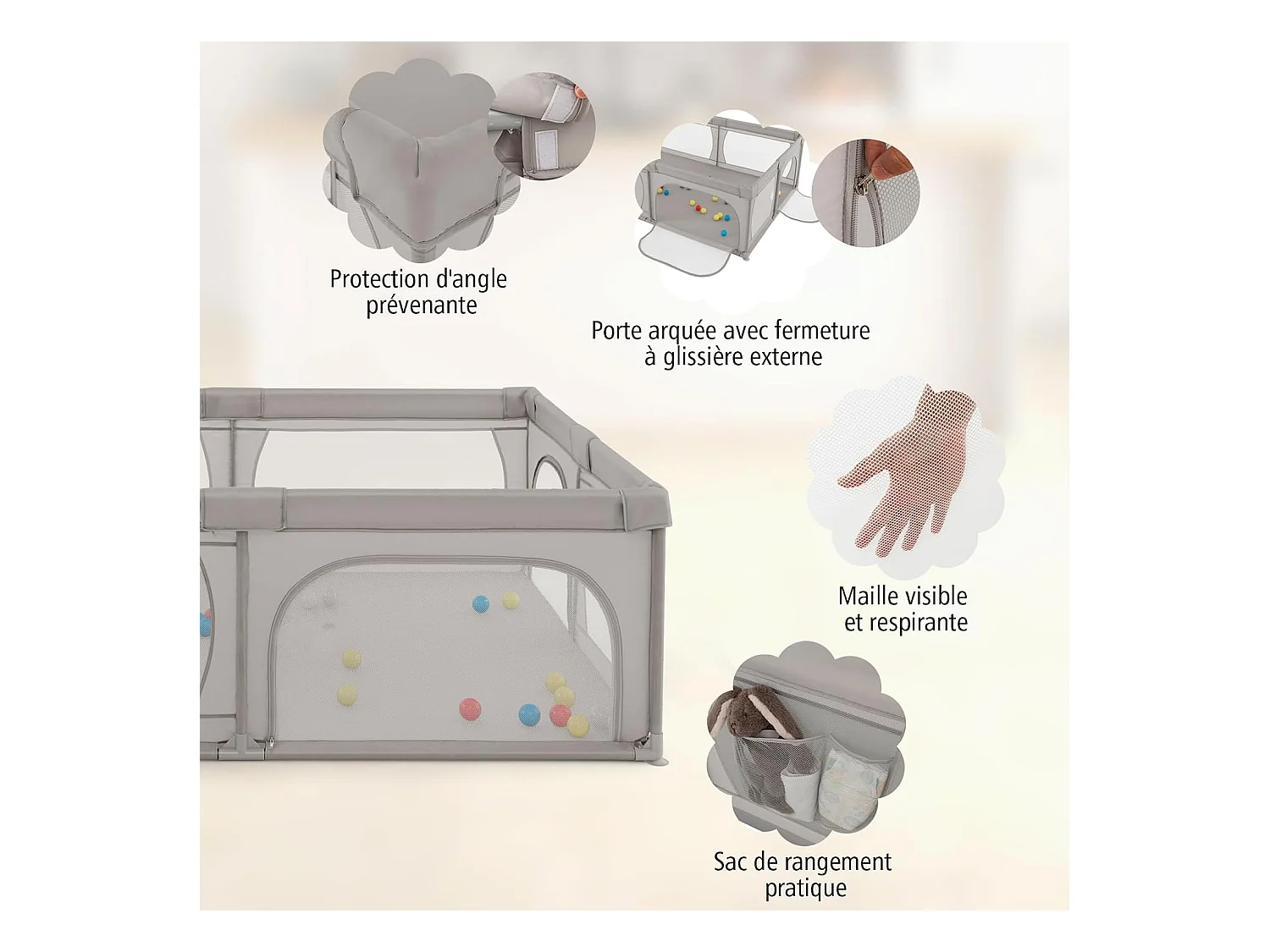 Protection d'angle prévenante

Porte arquée avec fermeture à glissière externe

Maille visible et respirante

Sac de rangement pratique