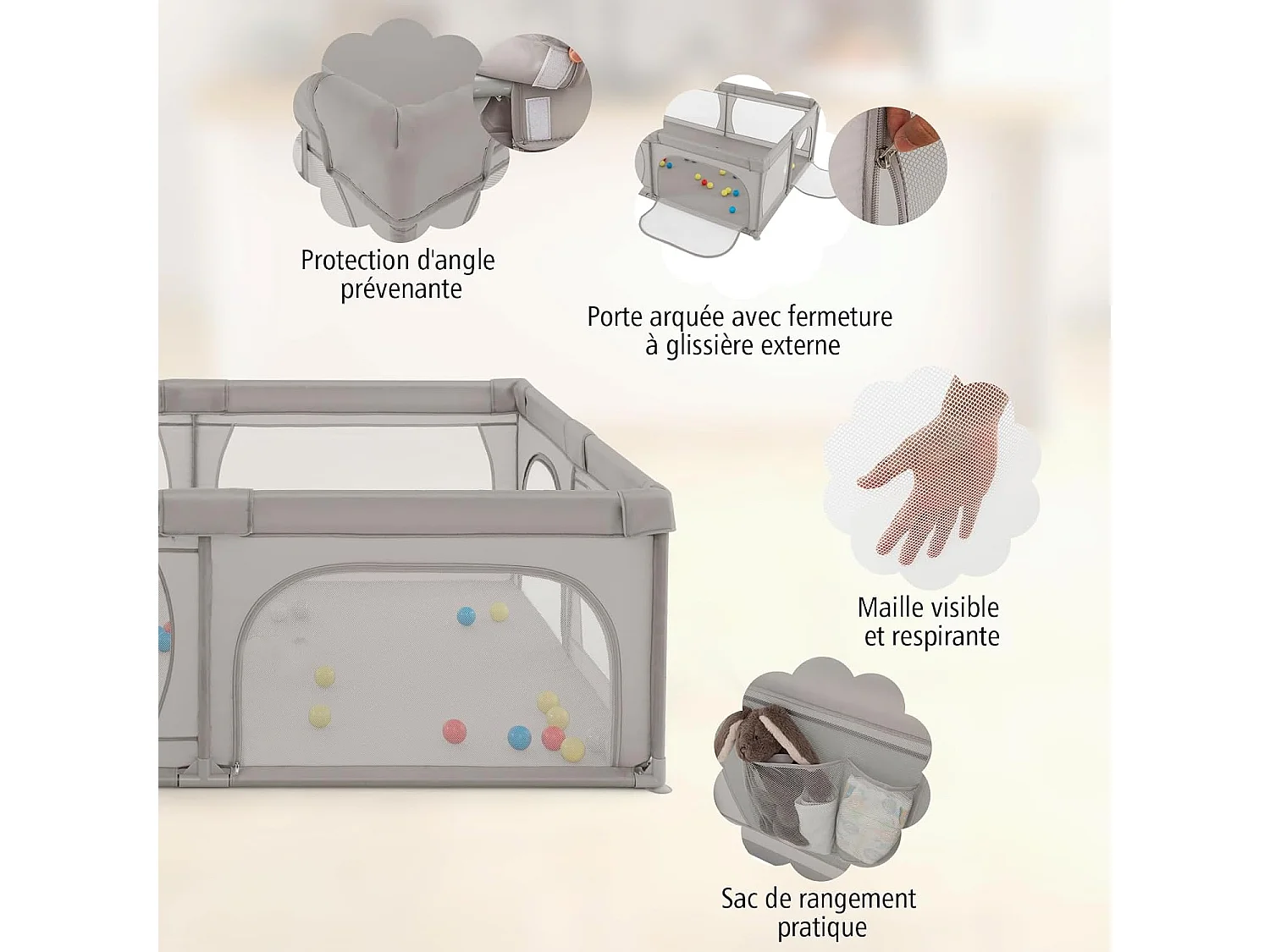 Protection d'angle prévenante

Porte arquée avec fermeture à glissière externe

Maille visible et respirante

Sac de rangement pratique