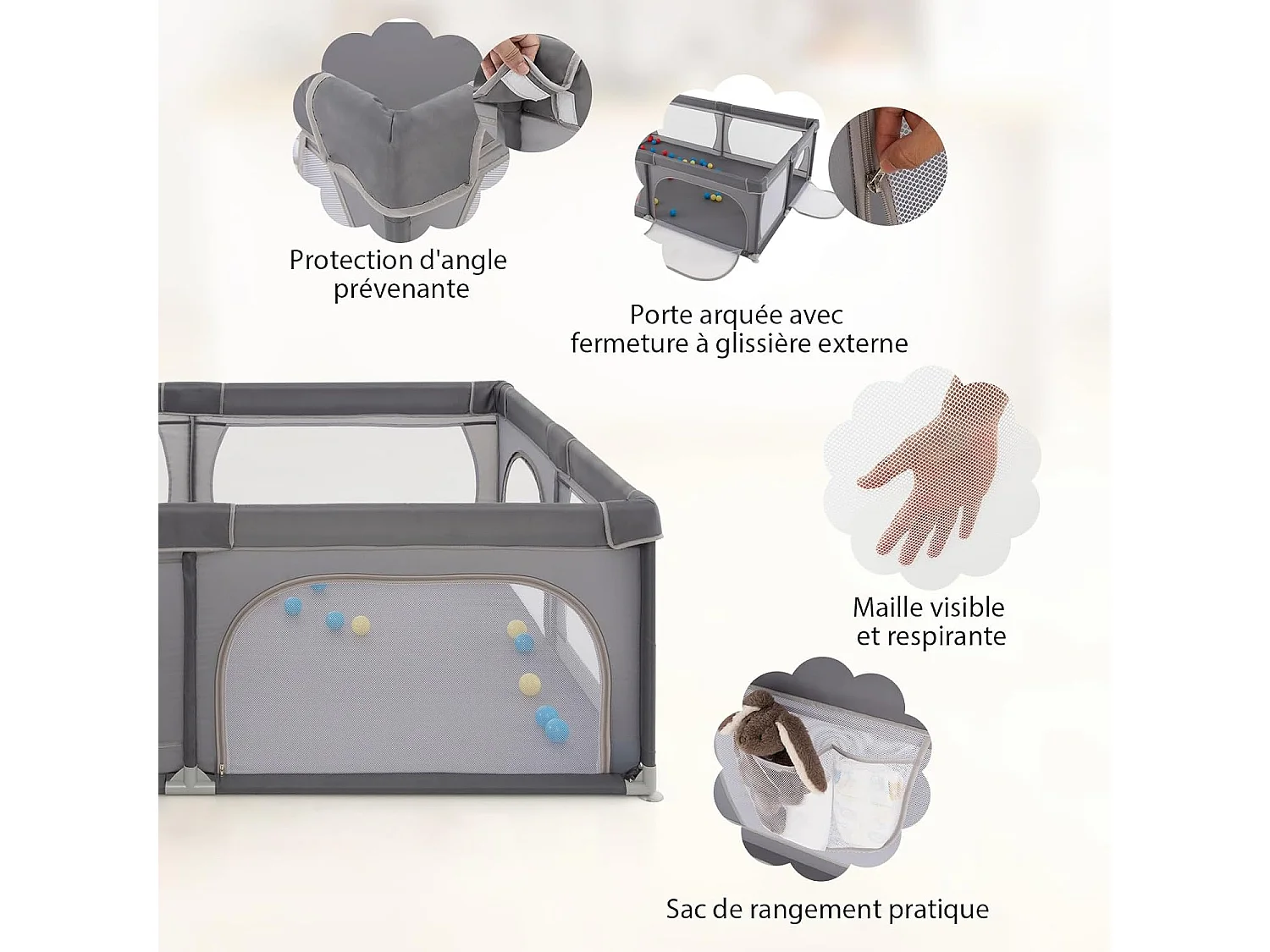 Protection d'angle prévenante

Porte arquée avec fermeture à glissière externe

Maille visible et respirante

Sac de rangement pratique