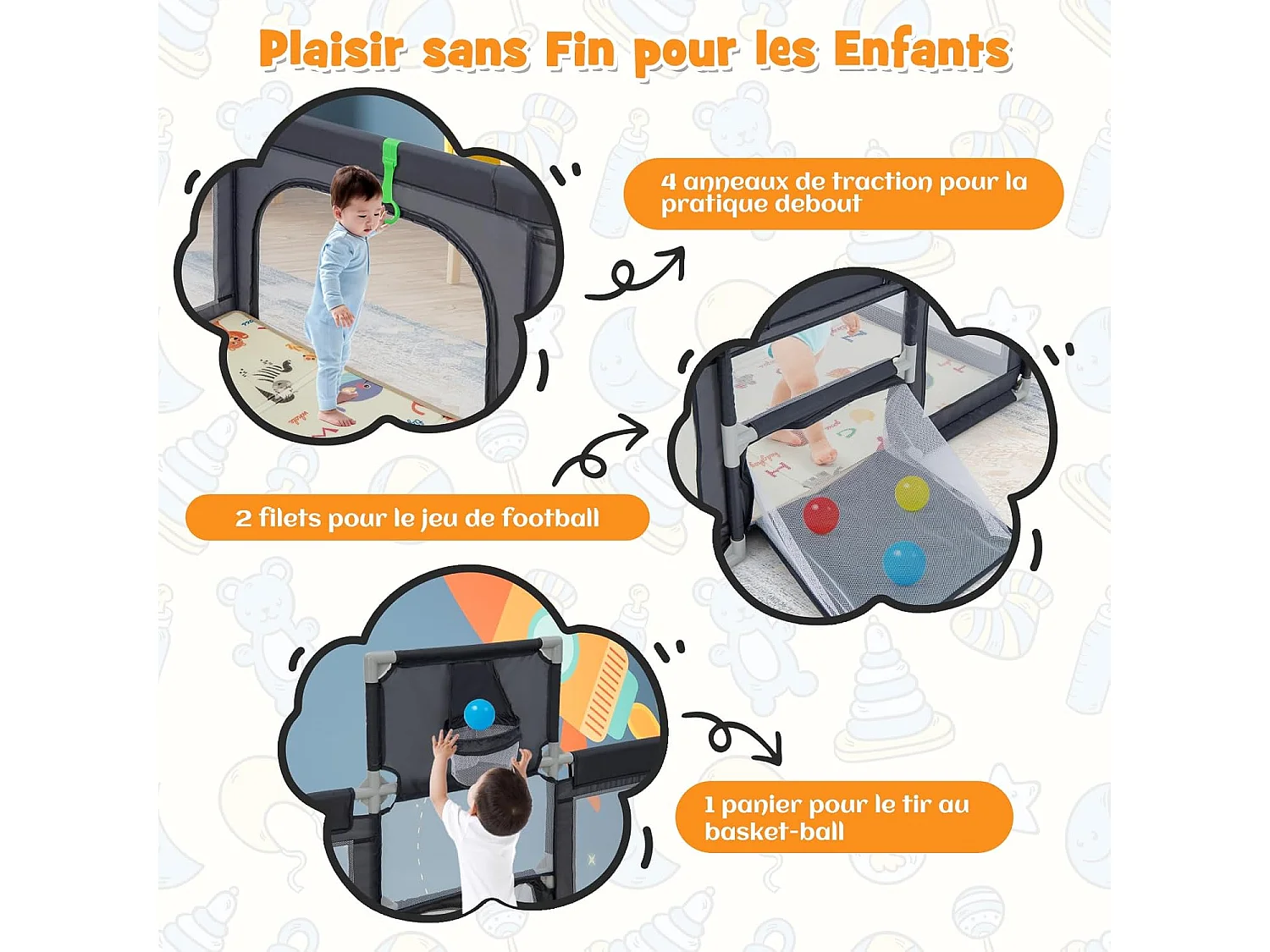 Plaisir sans Fin pour les Enfants

4 anneaux de traction pour la pratique debout

2 filets pour le jeu de football

1 panier pour le tir au basket-ball