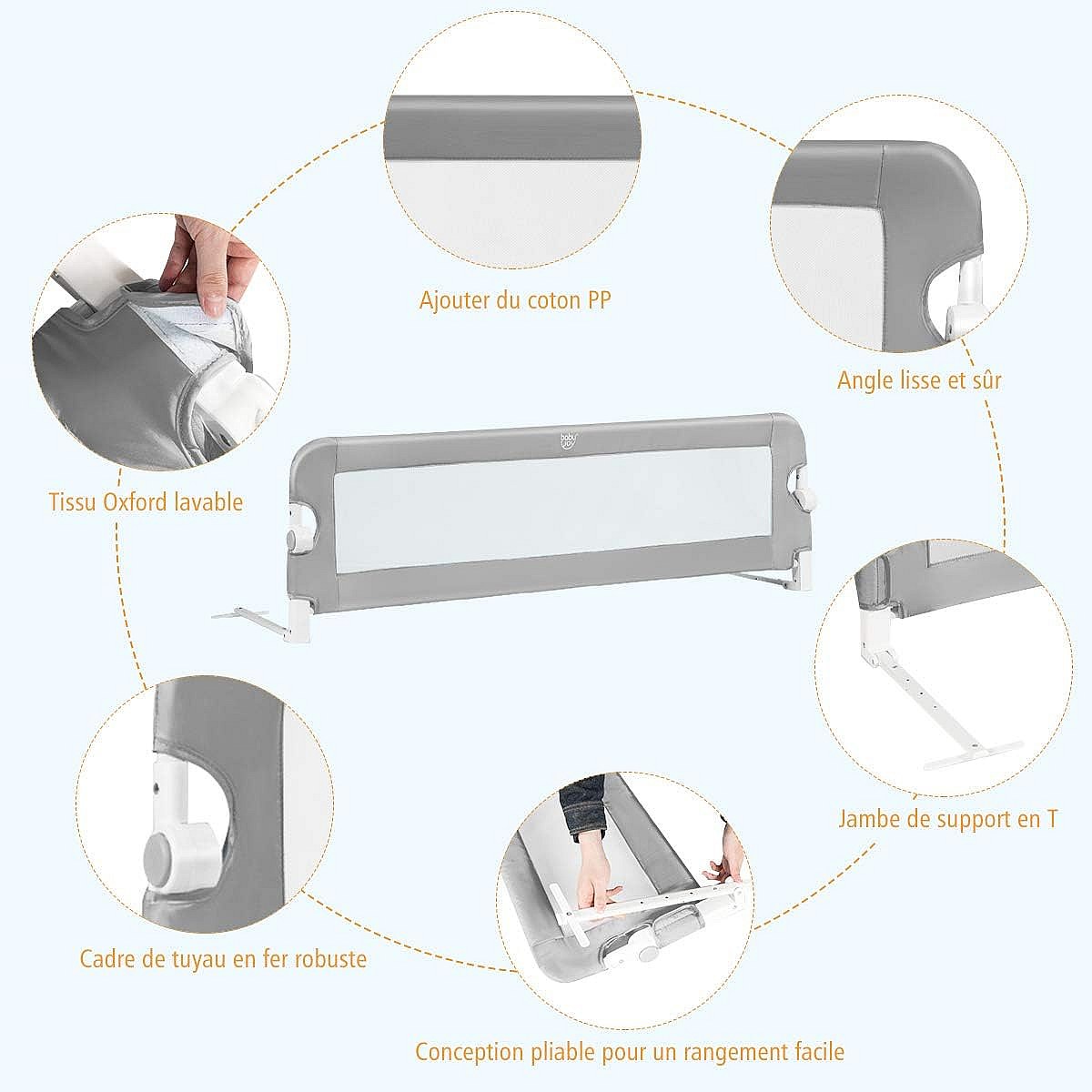 Ajouter du coton PP

Angle lisse et sûr

Tissu Oxford lavable

baby joy

Jambe de support en T

Cadre de tuyau en fer robuste

Conception pliable pour un rangement facile