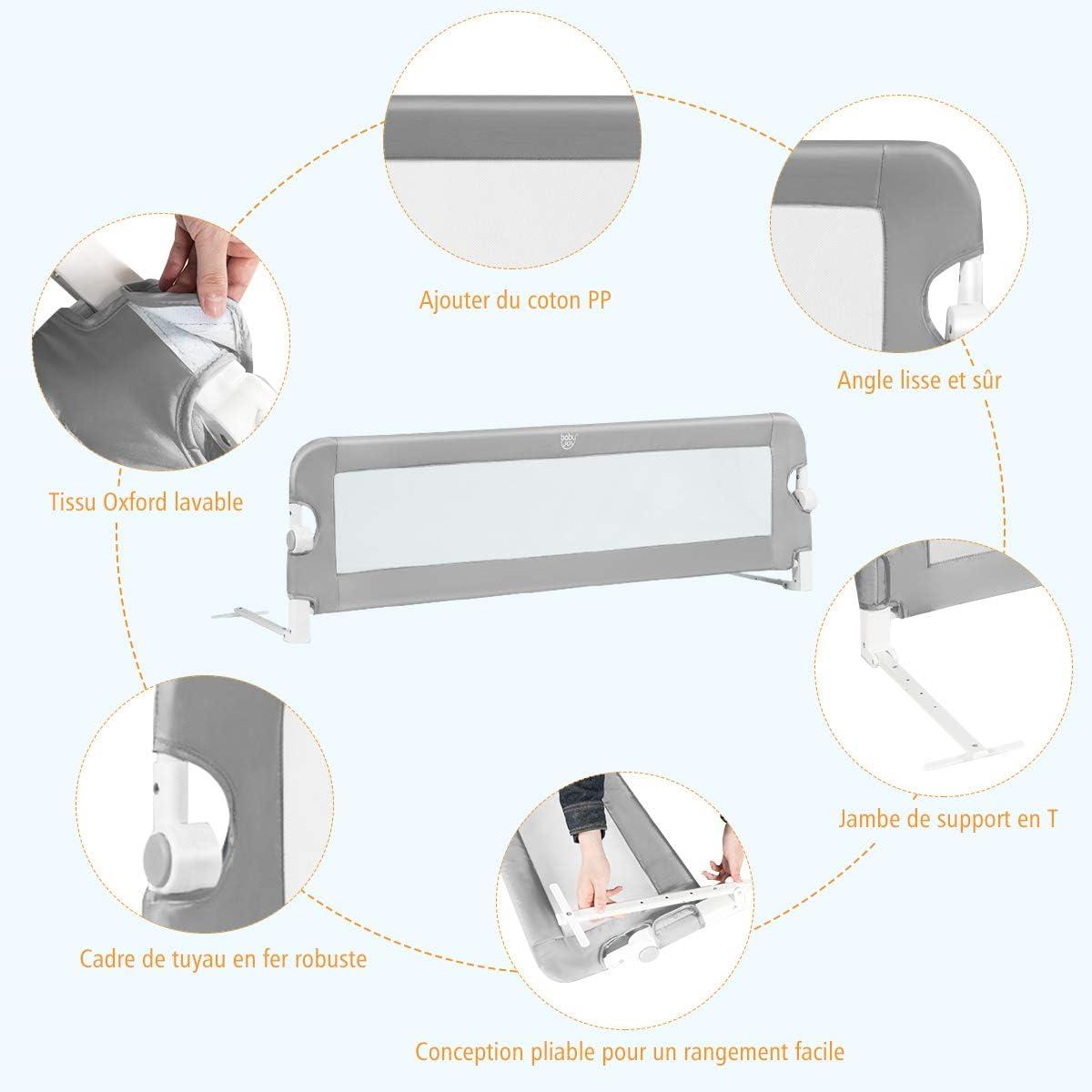 Ajouter du coton PP

Angle lisse et sûr

Tissu Oxford lavable

baby joy

Jambe de support en T

Cadre de tuyau en fer robuste

Conception pliable pour un rangement facile