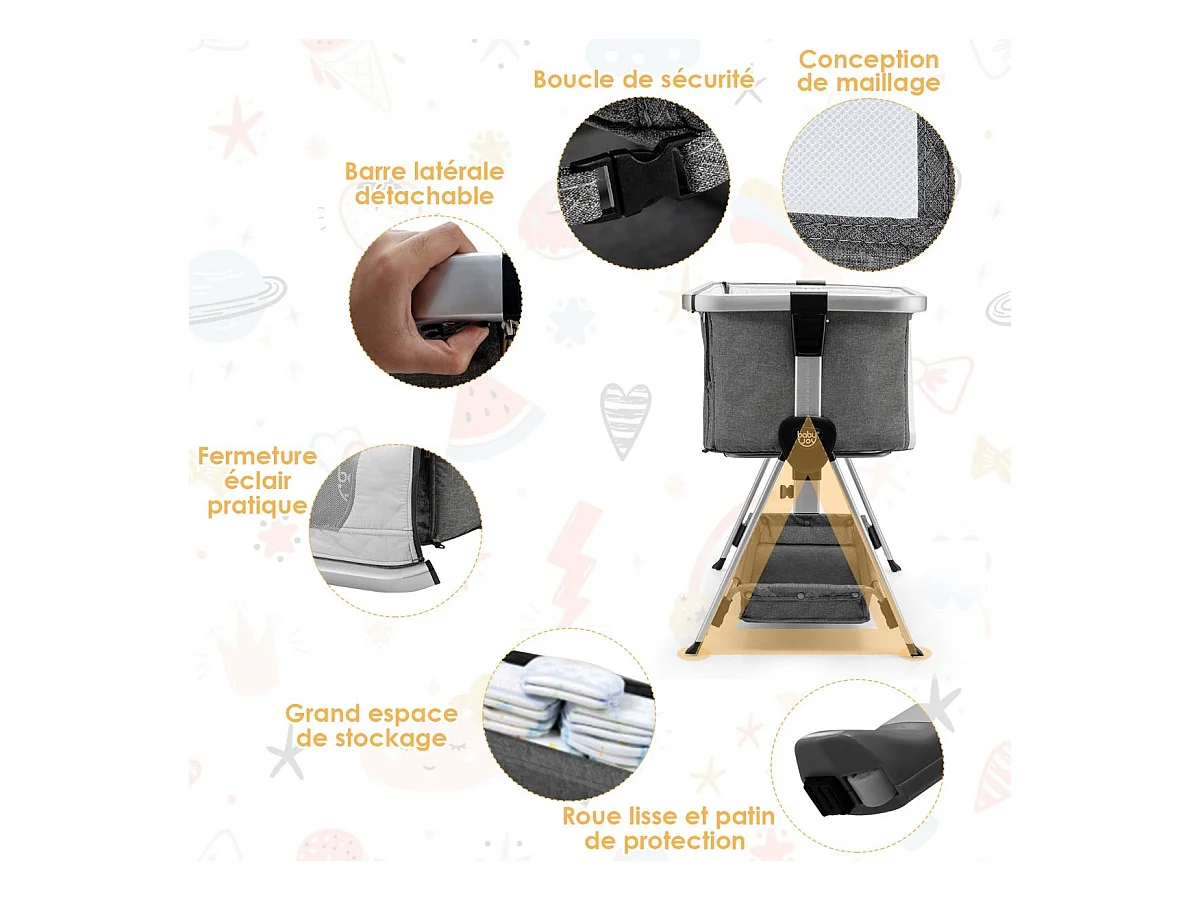 Boucle de sécurité

Conception de maillage

Barre latérale détachable

Fermeture éclair pratique

baby joy

Grand espace de stockage

Roue lisse et patin de protection