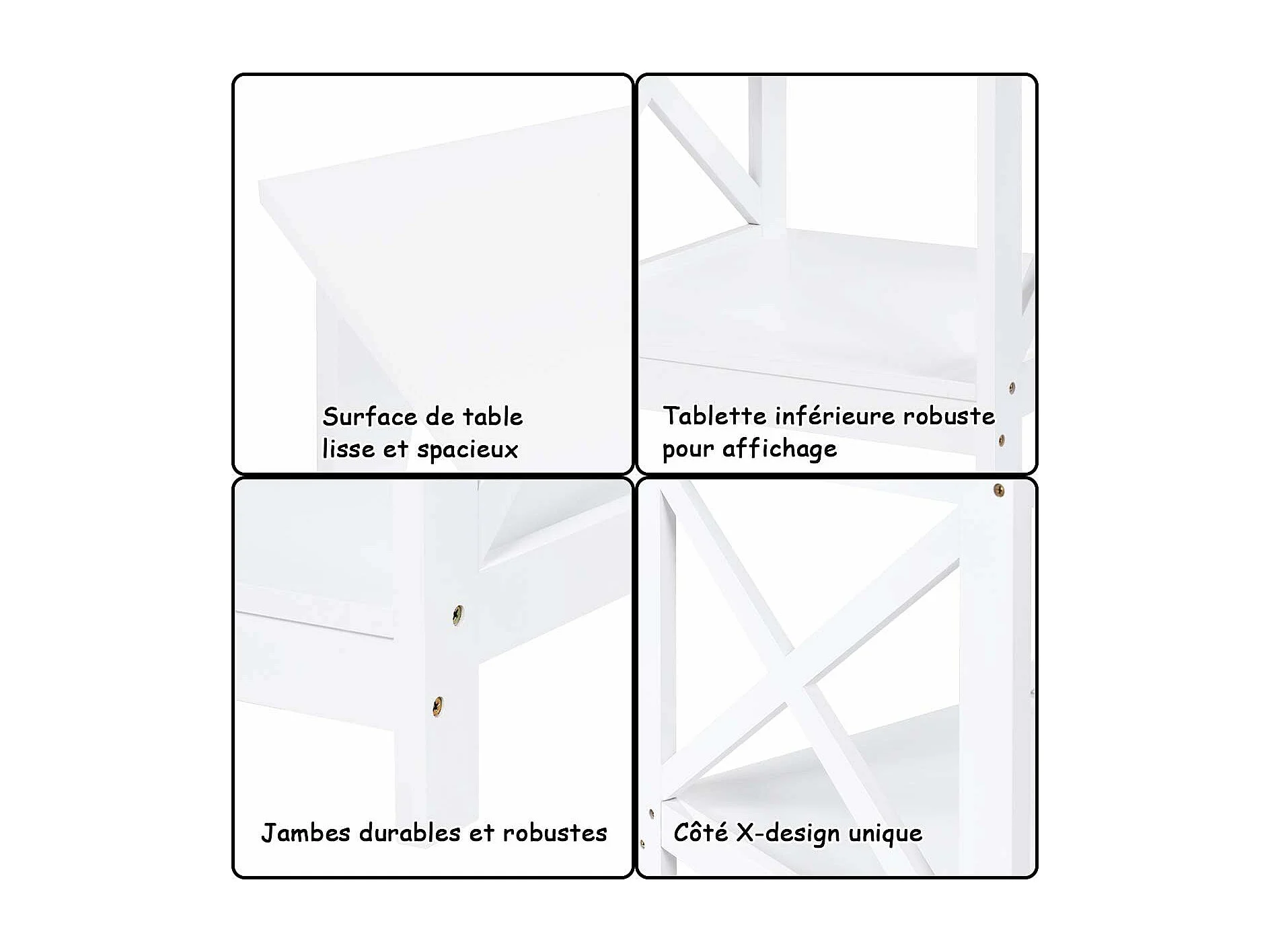 Surface de table lisse et spacieux

Tablette inférieure robuste pour affichage

Jambes durables et robustes

Côté X-design unique