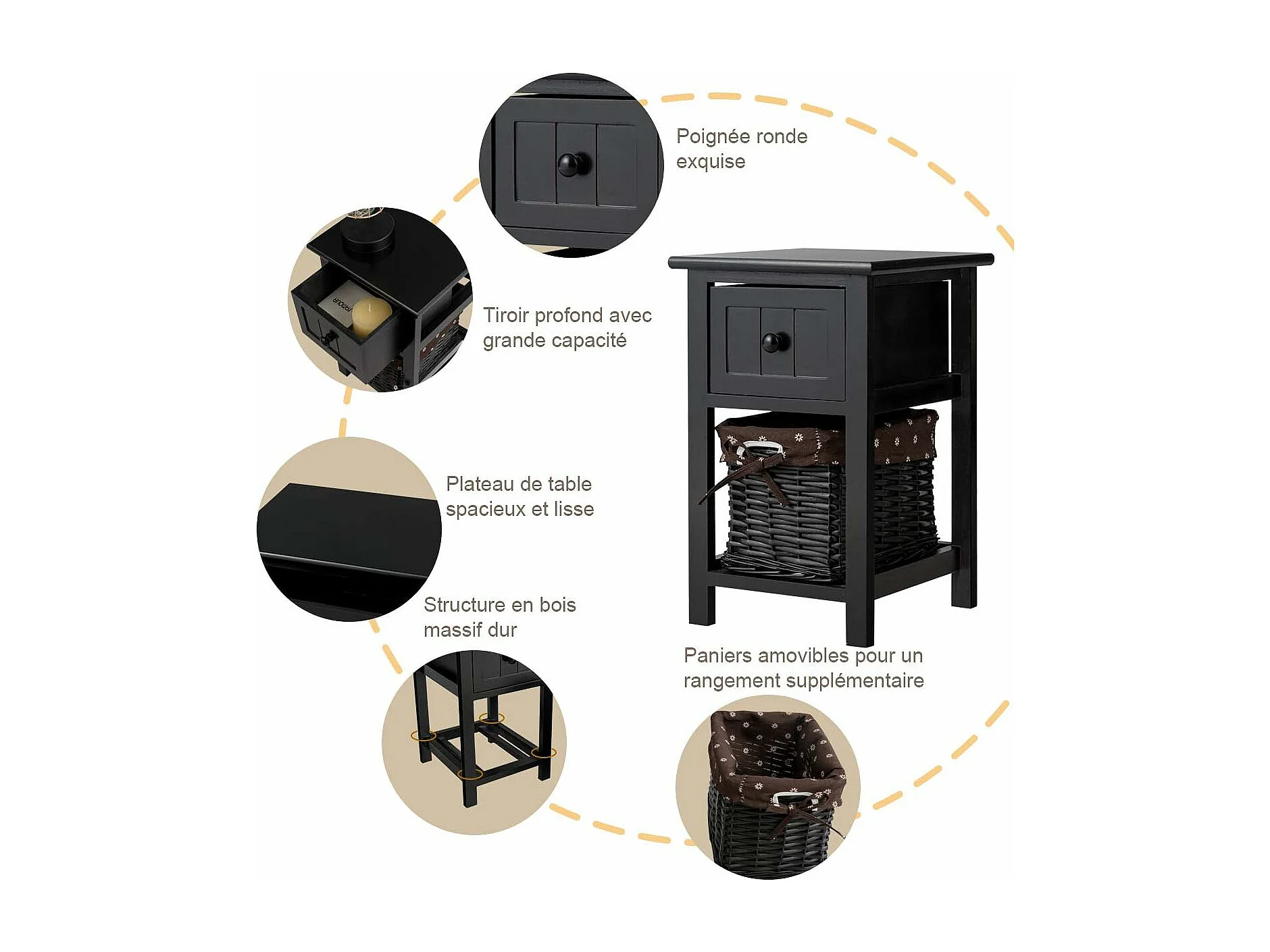 Poignée ronde exquise

Tiroir profond avec grande capacité

Plateau de table spacieux et lisse

Structure en bois massif dur

Paniers amovibles pour un rangement supplémentaire