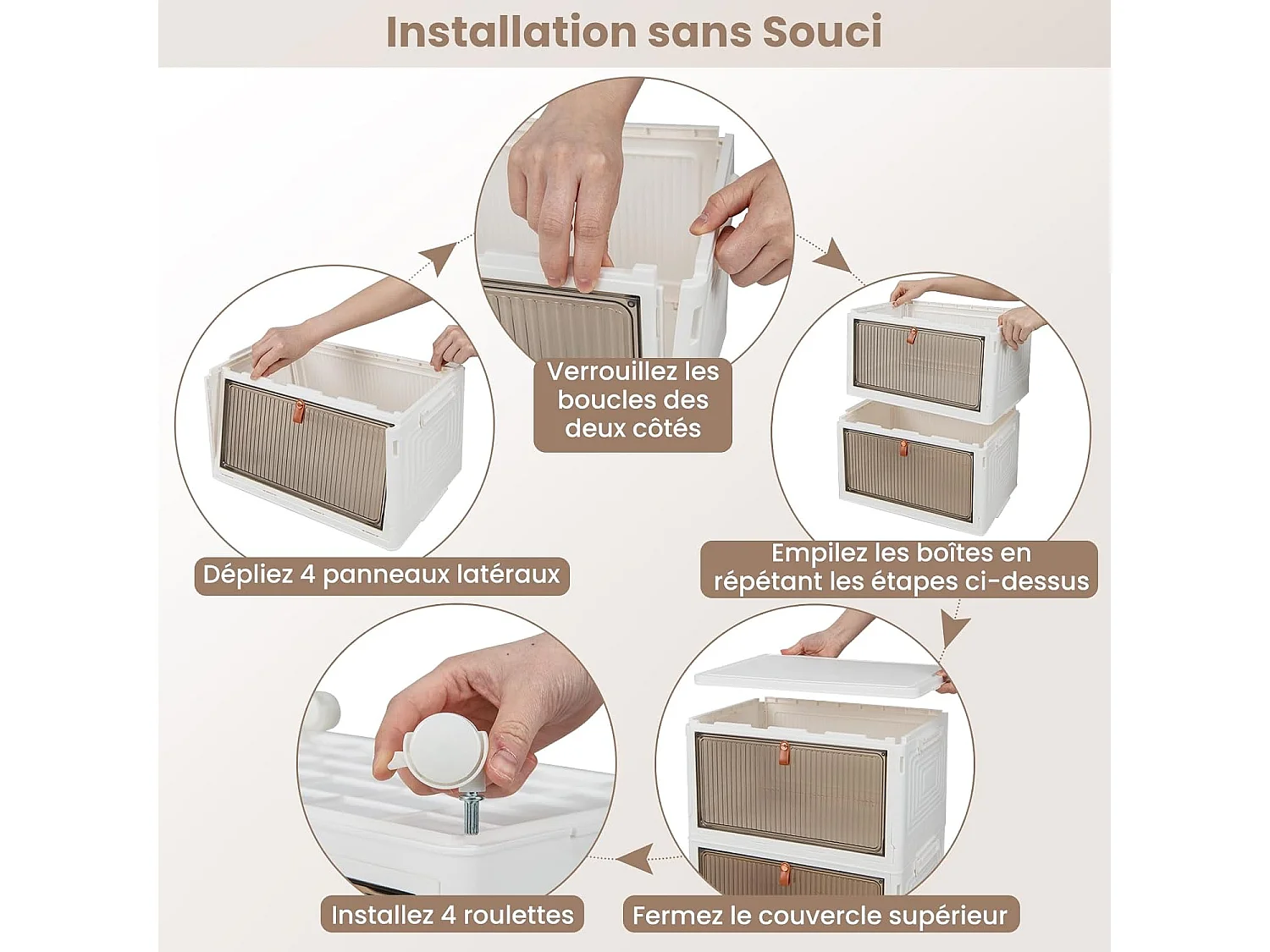 Installation sans Souci

Dépliez 4 panneaux latéraux

Verrouillez les boucles des deux côtés

Empilez les boîtes en répétant les étapes ci-dessus

Fermez le couvercle supérieur

Installez 4 roulettes