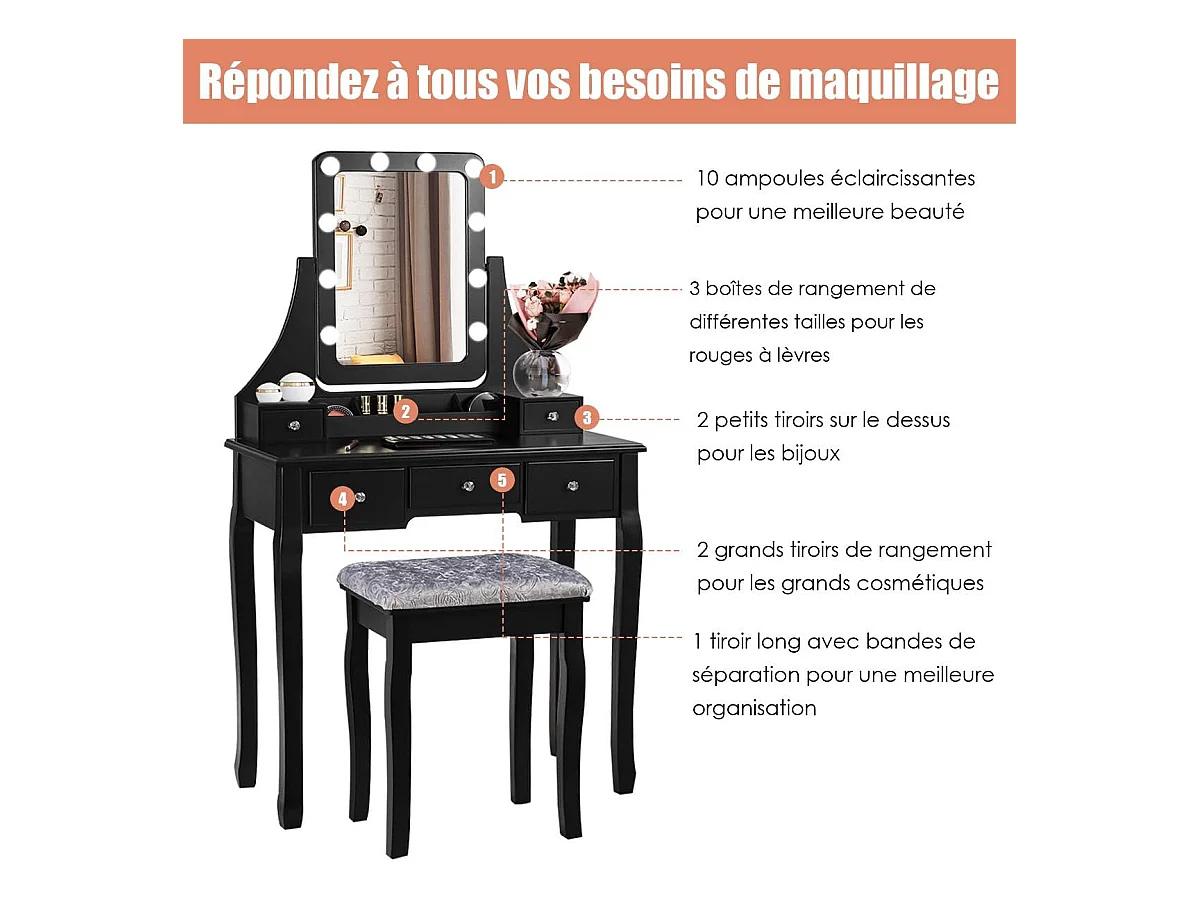 Répondez à tous vos besoins de maquillage

1
10 ampoules éclaircissantes pour une meilleure beauté

2
3 boîtes de rangement de différentes tailles pour les rouges à lèvres

3
2 petits tiroirs sur le dessus pour les bijoux

4
2 grands tiroirs de rangement pour les grands cosmétiques

5
1 tiroir long avec bandes de séparation pour une meilleure organisation