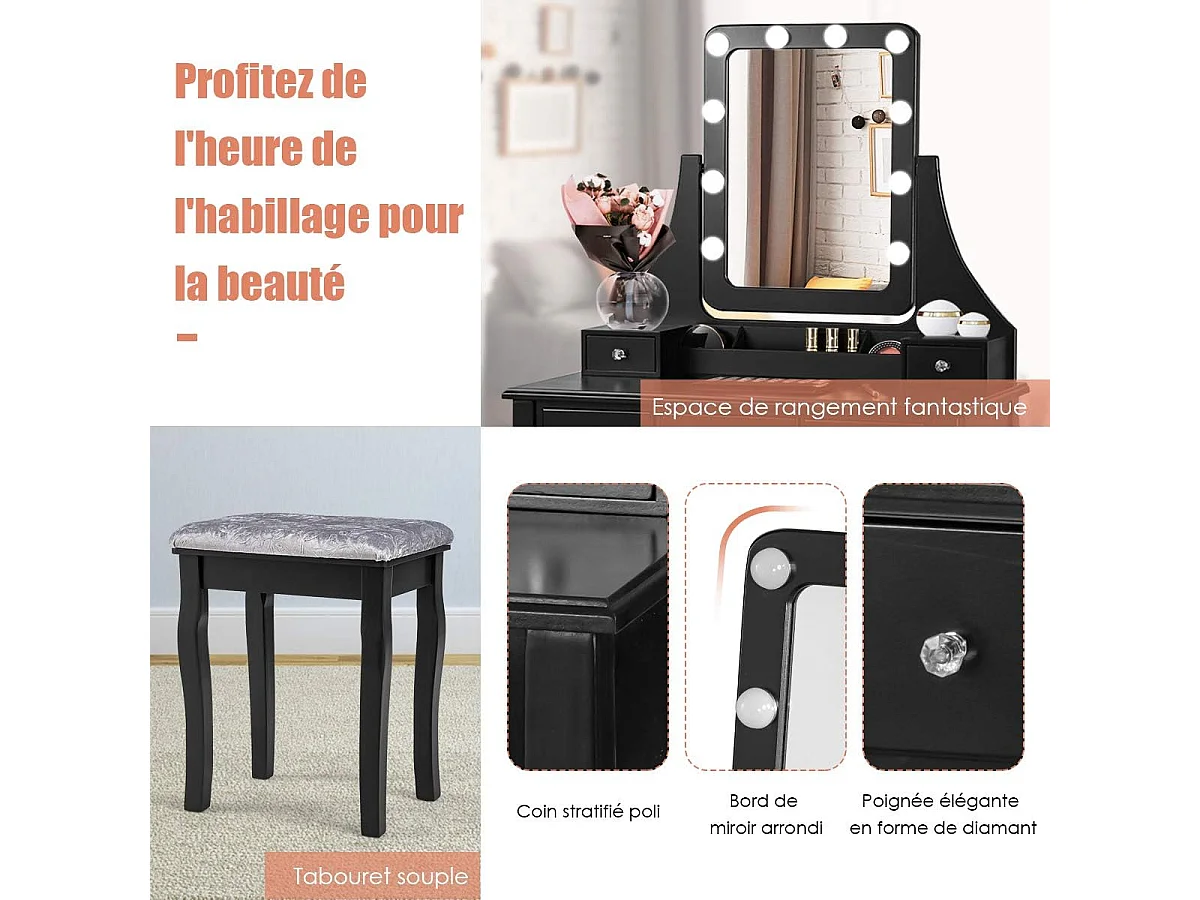 Profitez de l'heure de l'habillage pour la beauté

Espace de rangement fantastique

Tabouret souple

Coin stratifié poli

Bord de miroir arrondi

Poignée élégante en forme de diamant