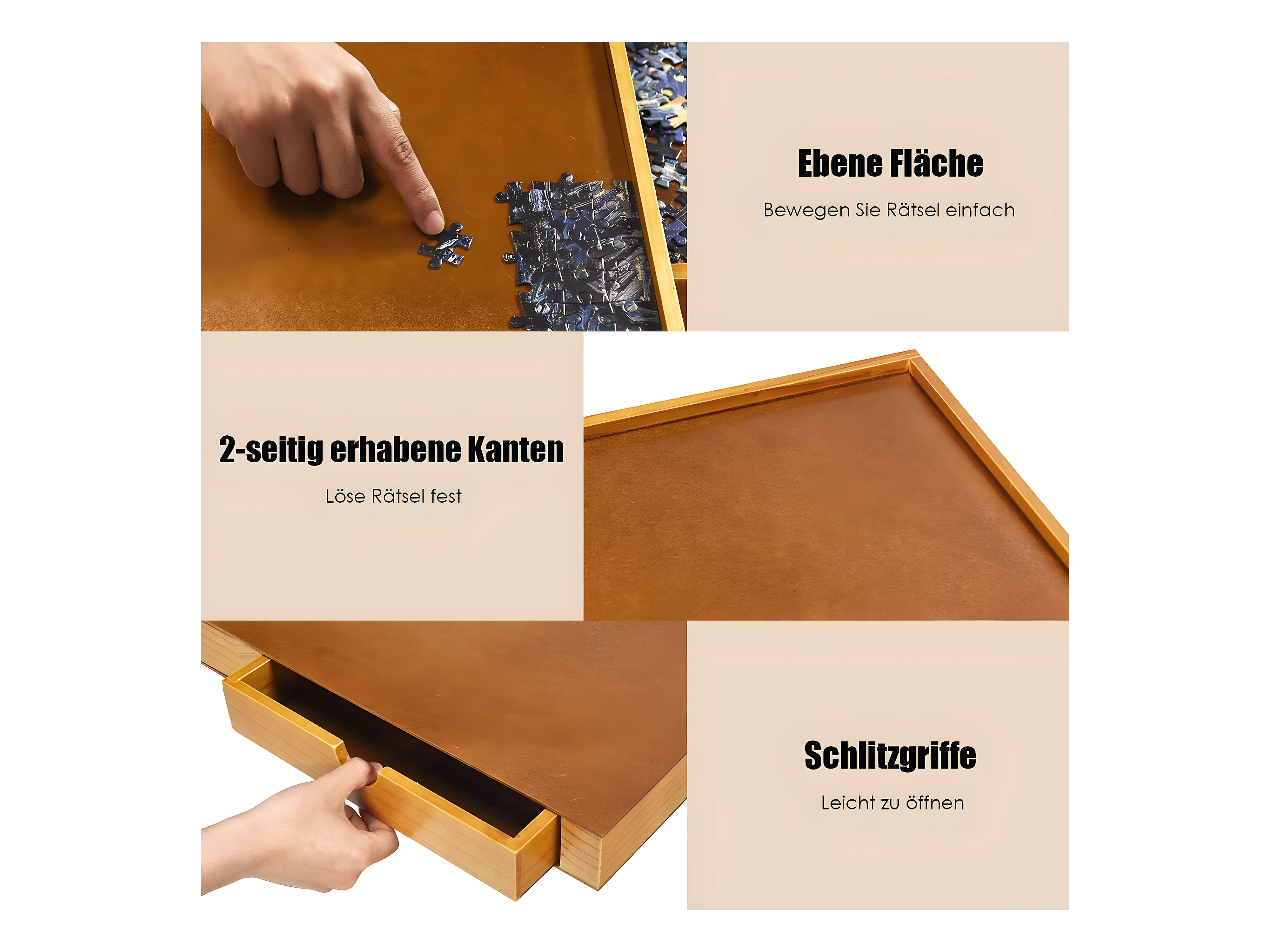 Ebene Fläche

Bewegen Sie Rätsel einfach

2-seitig erhabene Kanten

Löse Rätsel fest

Schlitzgriffe

Leicht zu öffnen