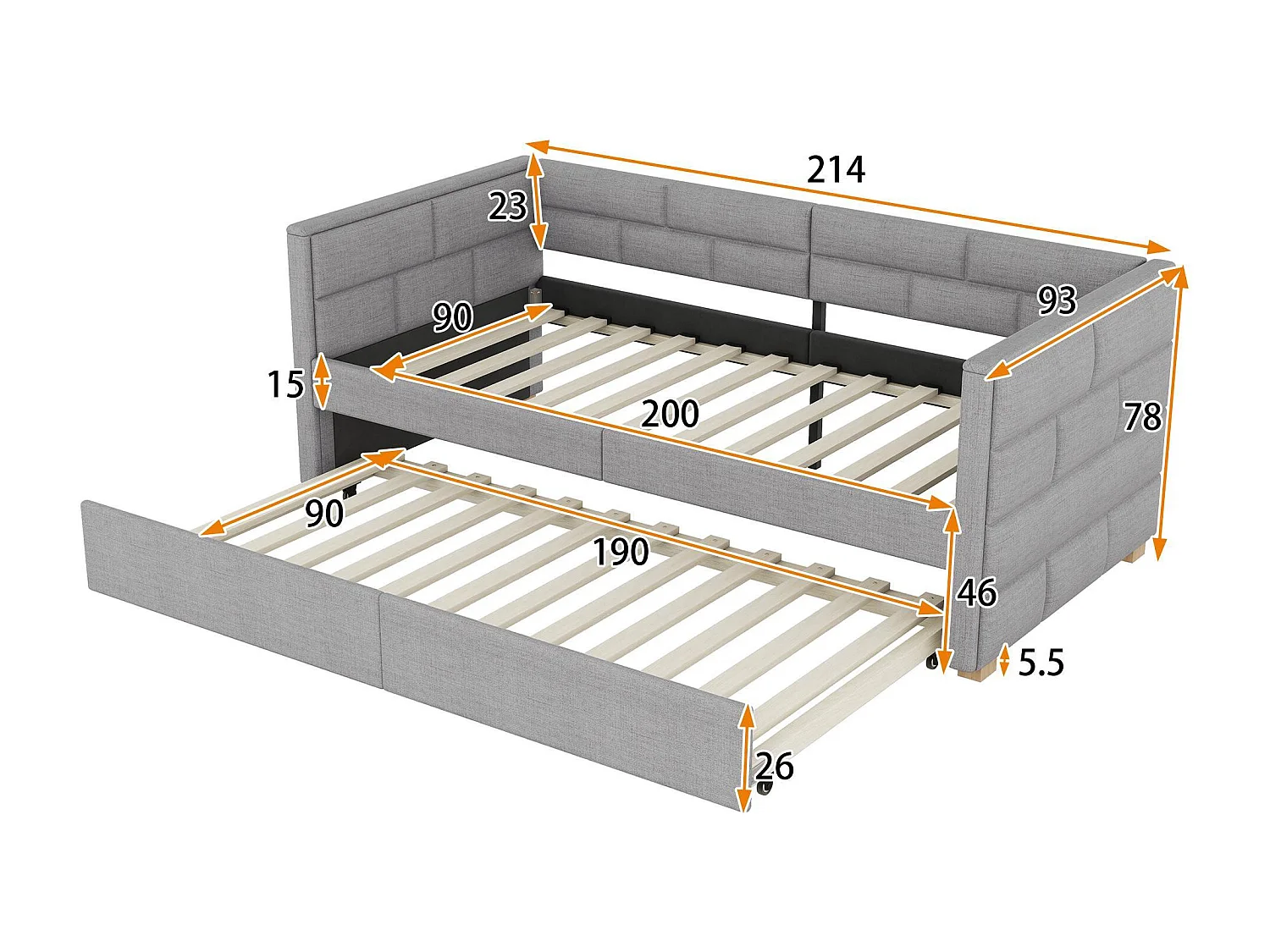 214
23
93
90
15
200
78
90
190
46
5.5
26