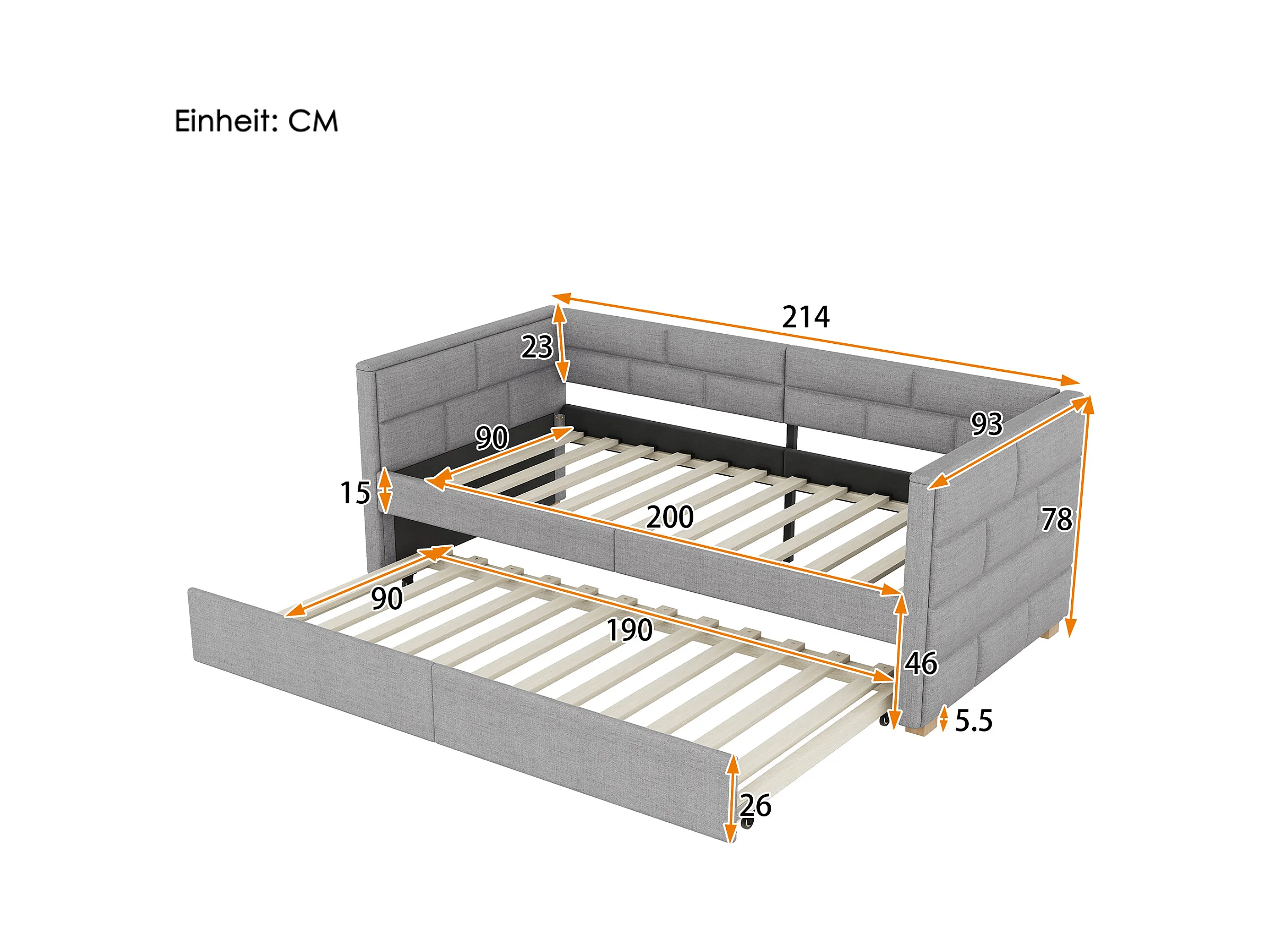 Einheit: CM

214

23

93

90

15

200

78

90

190

46

5.5

26