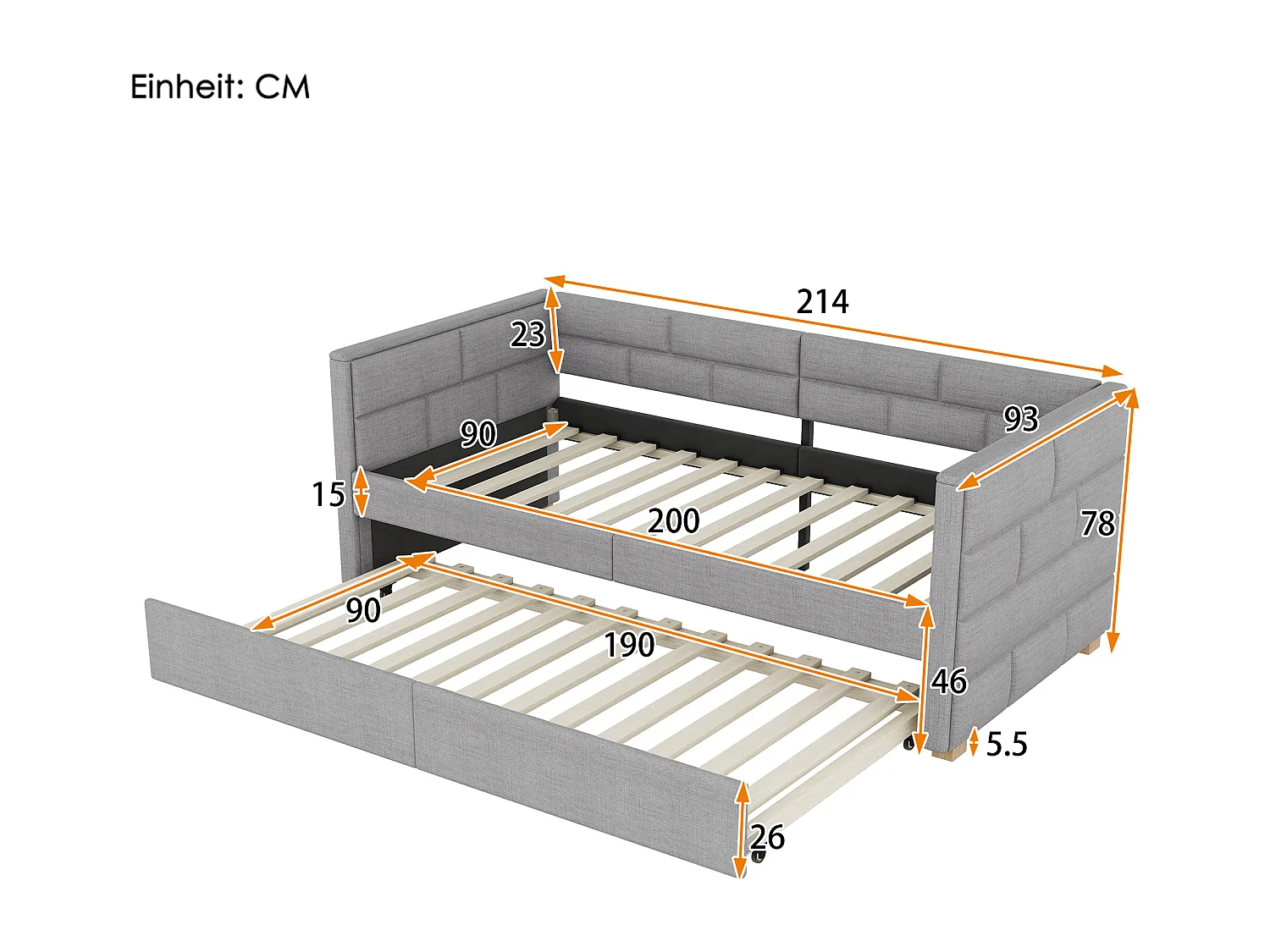 Einheit: CM

214

23

93

90

15

200

78

90

190

46

5.5

26