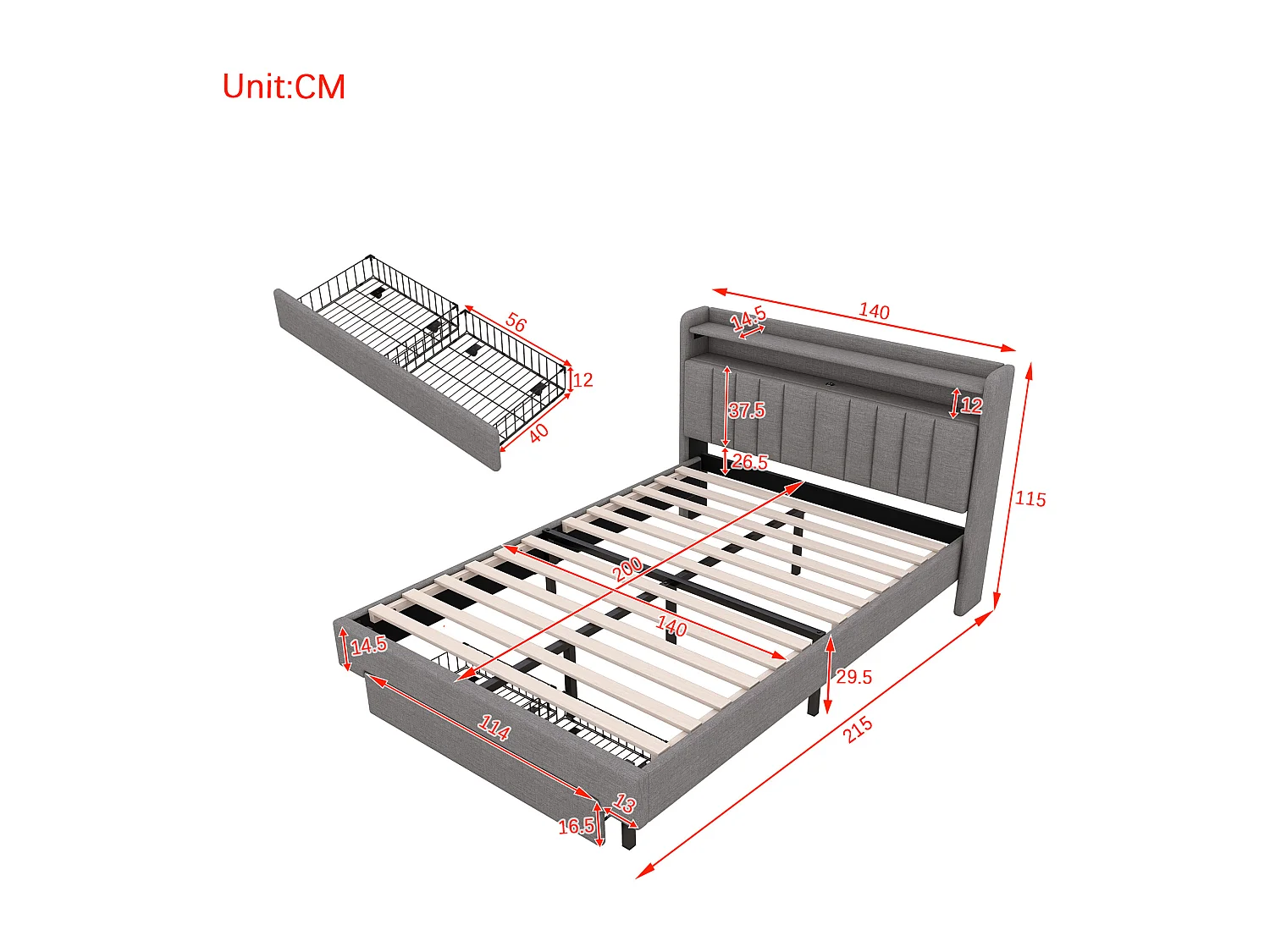 Unit:CM

56
12
40

140
14.5
12
37.5
26.5
115
200
140
14.5
29.5
114
215
13
16.5