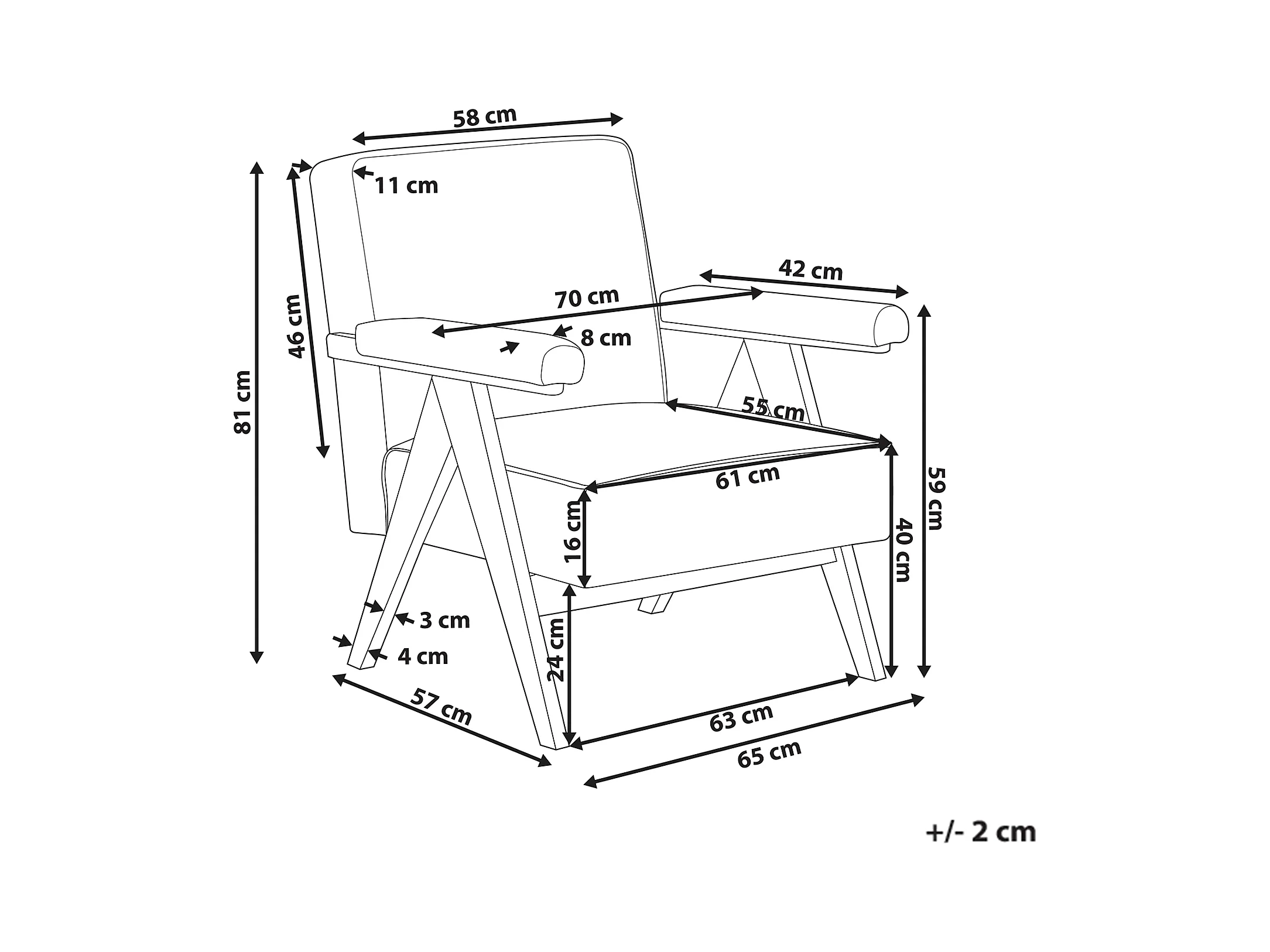 58 cm

11 cm

81 cm

46 cm

42 cm

70 cm

8 cm

55 cm

61 cm

59 cm

16 cm

40 cm

3 cm

4 cm

24 cm

57 cm

63 cm

65 cm

+/- 2 cm