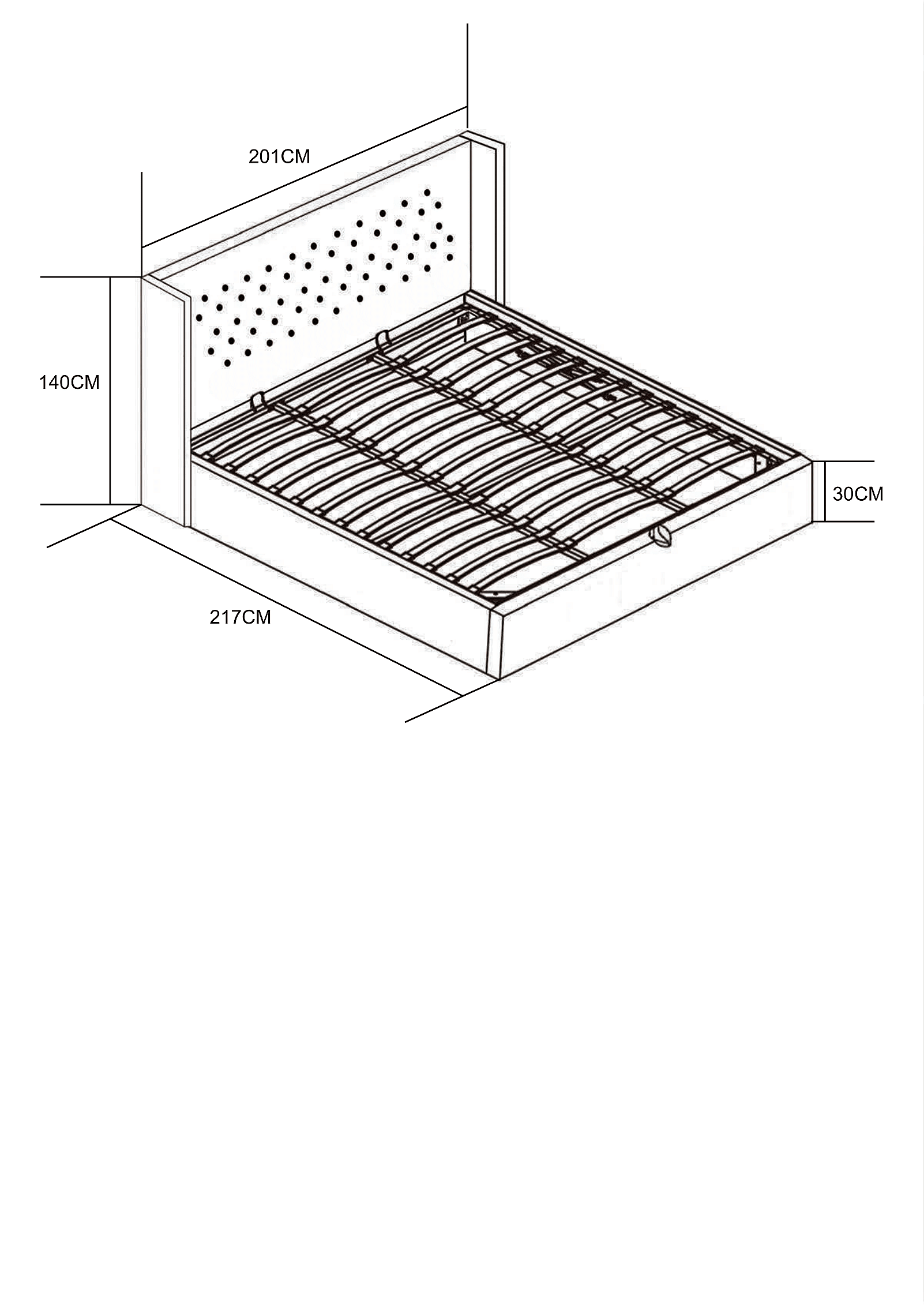 201CM

140CM

30CM

217CM