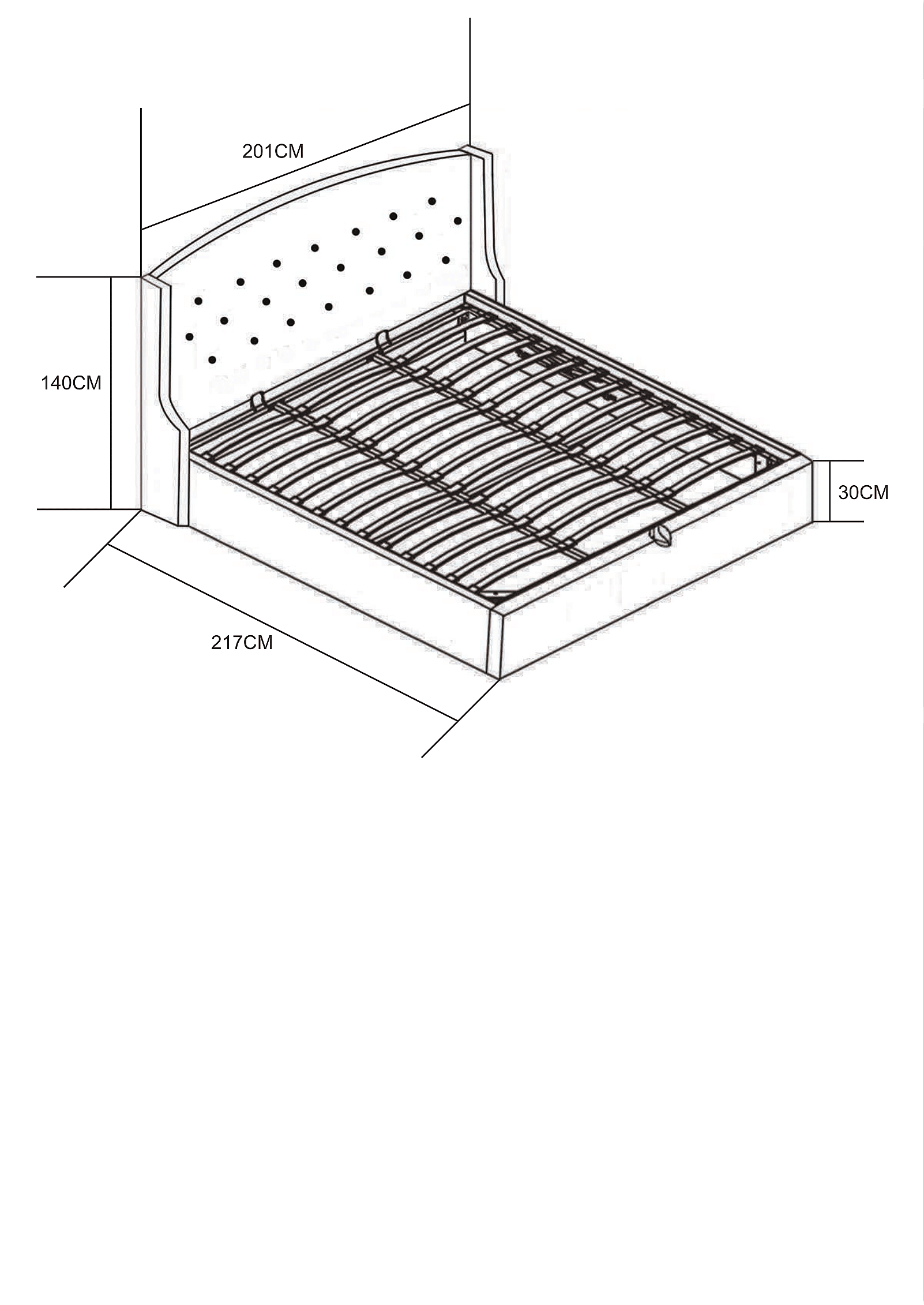 201CM

140CM

30CM

217CM