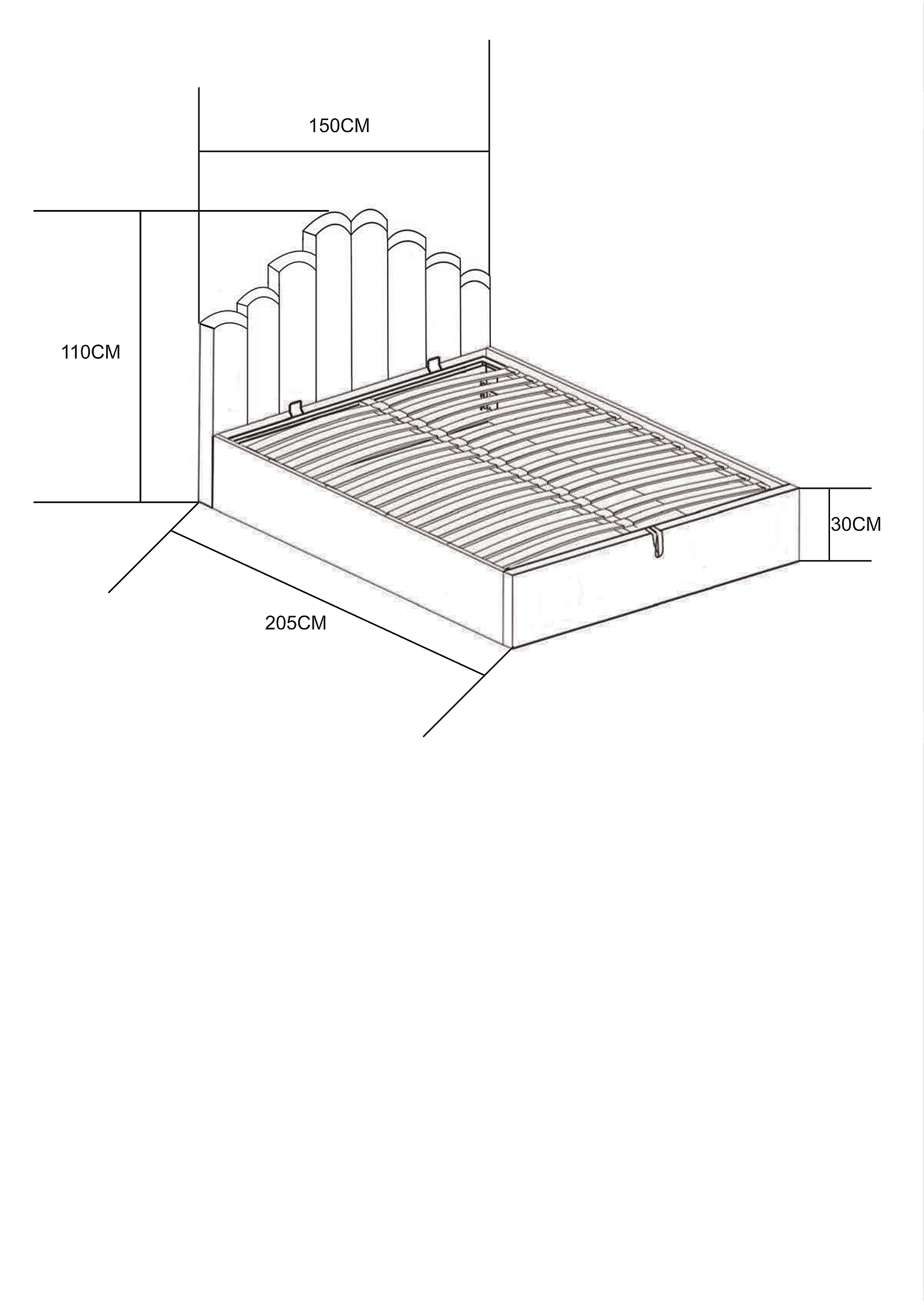 150CM

110CM

30CM

205CM