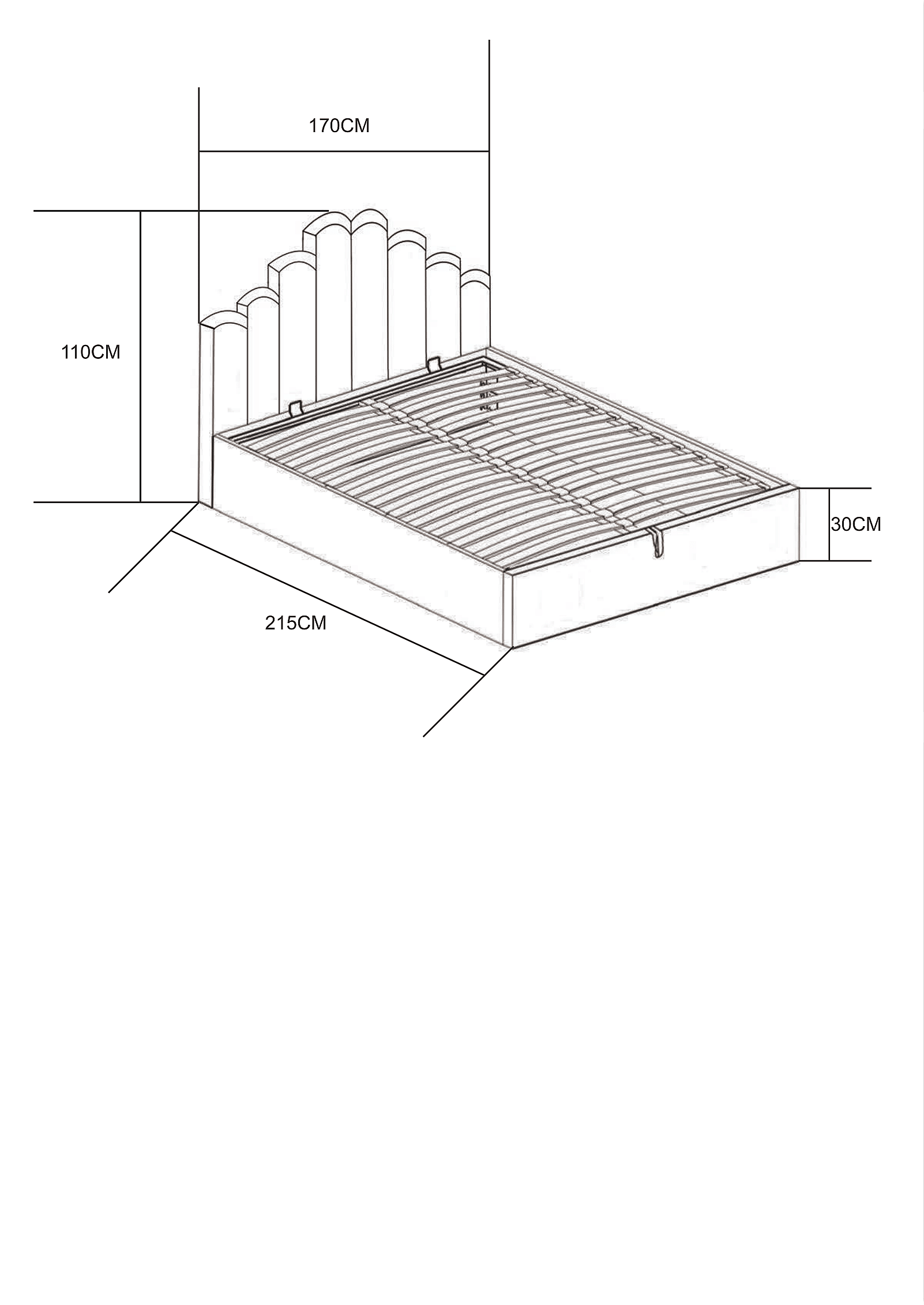 170CM

110CM

30CM

215CM