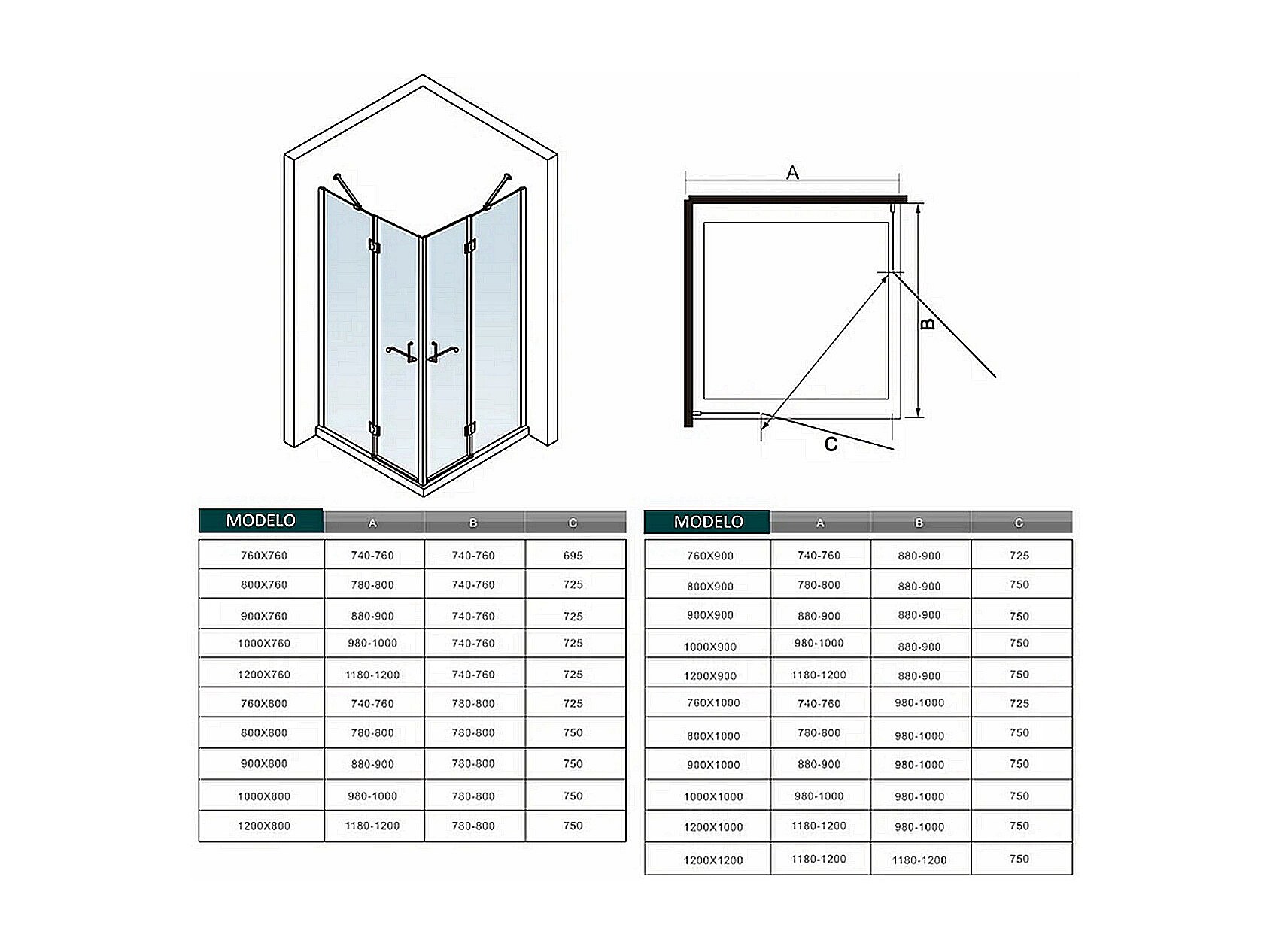 A

B

C

| MODELO | A | B | C |
|---|---|---|---|
| 760X760 | 740-760 | 740-760 | 695 |
| 800X760 | 780-800 | 740-760 | 725 |
| 900X760 | 880-900 | 740-760 | 725 |
| 1000X760 | 980-1000 | 740-760 | 725 |
| 1200X760 | 1180-1200 | 740-760 | 725 |
| 760X800 | 740-760 | 780-800 | 725 |
| 800X800 | 780-800 | 780-800 | 750 |
| 900X800 | 880-900 | 780-800 | 750 |
| 1000X800 | 980-1000 | 780-800 | 750 |
| 1200X800 | 1180-1200 | 780-800 | 750 |

| MODELO | A | B | C |
|---|---|---|---|
| 760X900 | 740-760 | 880-900 | 725 |
| 800X900 | 780-800 | 880-900 | 750 |
| 900X900 | 880-900 | 880-900 | 750 |
| 1000X900 | 980-1000 | 880-900 | 750 |
| 1200X900 | 1180-1200 | 880-900 | 750 |
| 760X1000 | 740-760 | 980-1000 | 725 |
| 800X1000 | 780-800 | 980-1000 | 750 |
| 900X1000 | 880-900 | 980-1000 | 750 |
| 1000X1000 | 980-1000 | 980-1000 | 750 |
| 1200X1000 | 1180-1200 | 980-1000 | 750 |
| 1200X1200 | 1180-1200 | 1180-1200 | 750 |