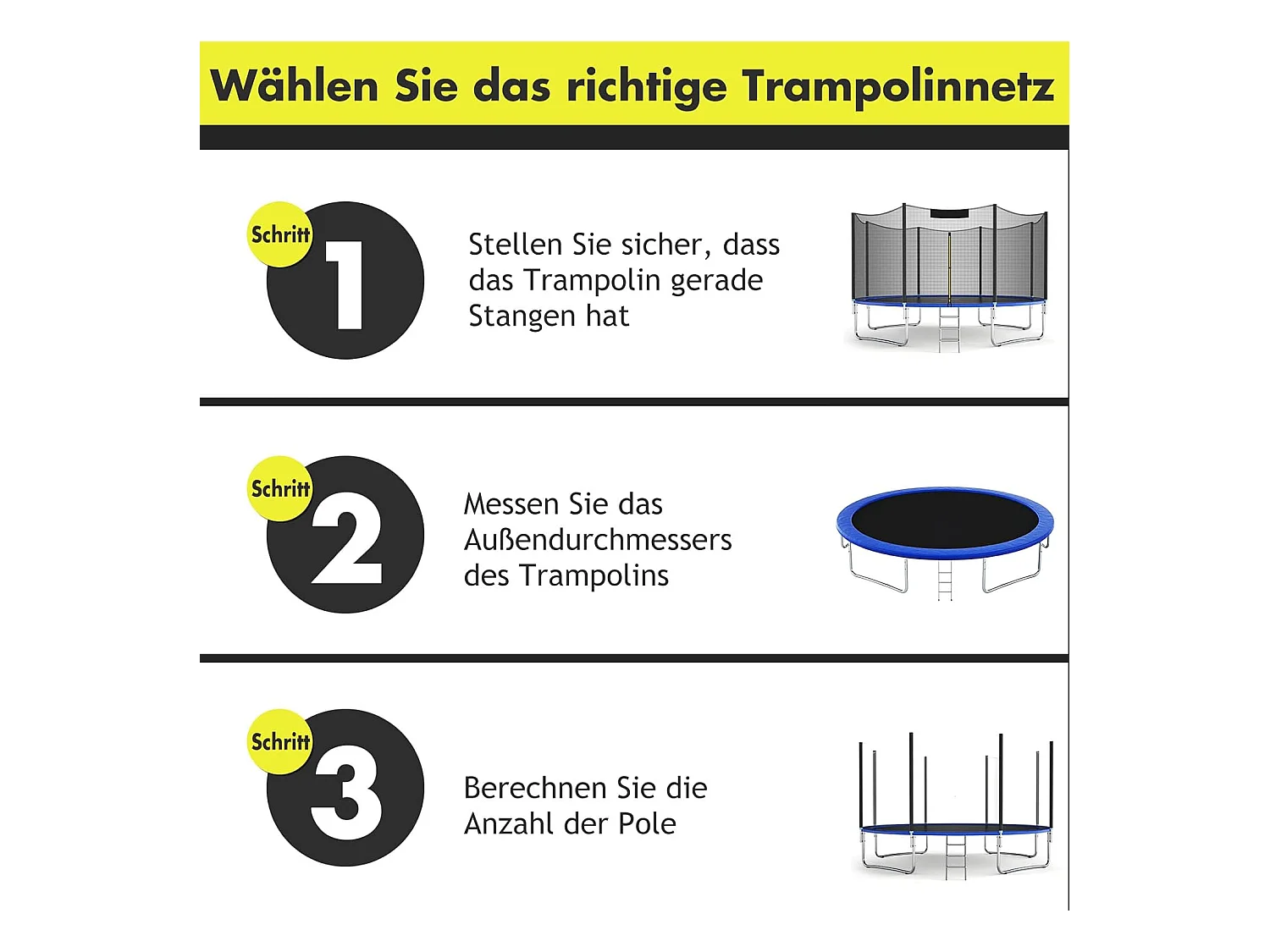 Wählen Sie das richtige Trampolinnetz

Schritt 1

Stellen Sie sicher, dass das Trampolin gerade Stangen hat

Schritt 2

Messen Sie das Außendurchmessers des Trampolins

Schritt 3

Berechnen Sie die Anzahl der Pole