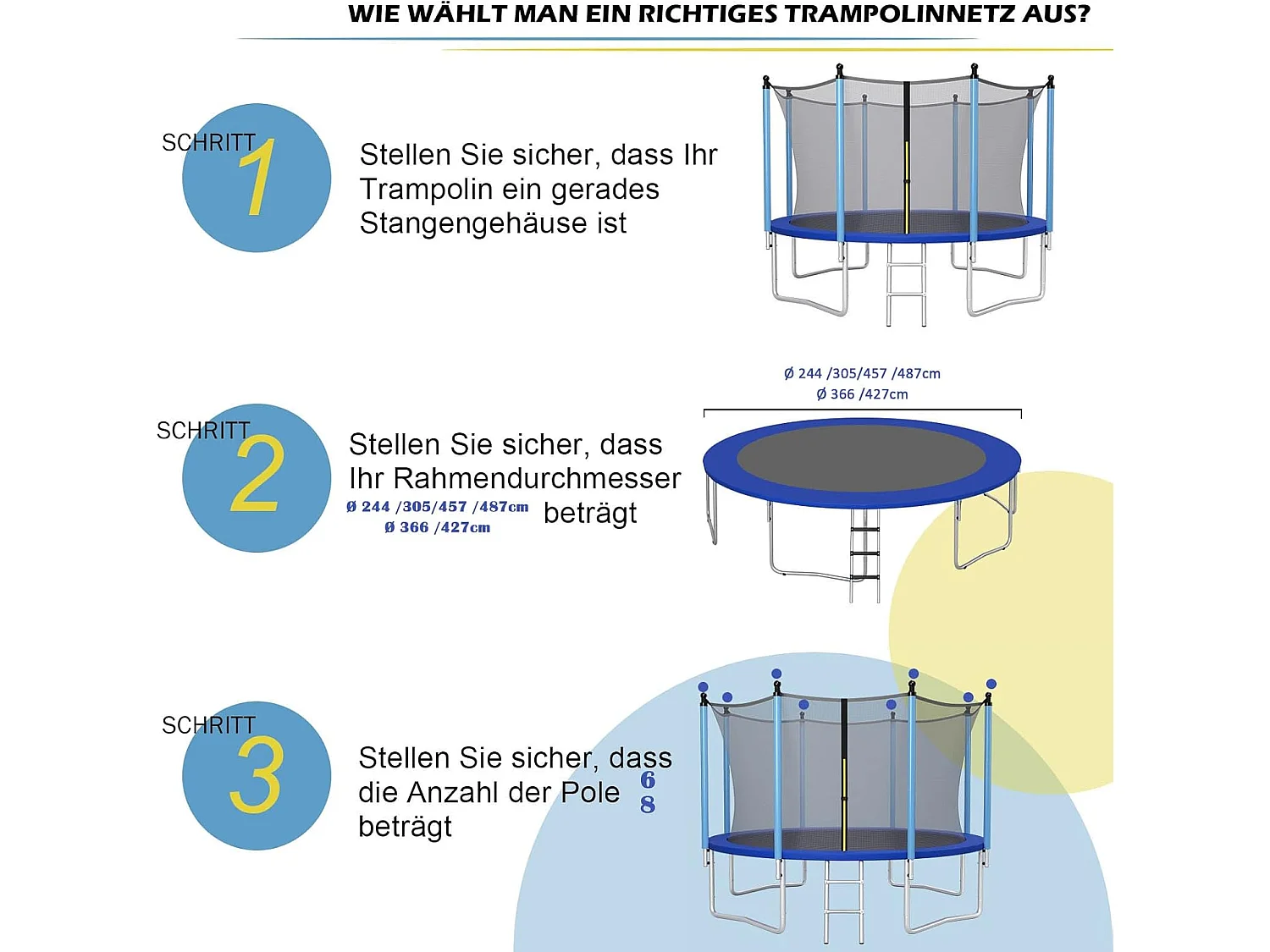 WIE WÄHLT MAN EIN RICHTIGES TRAMPOLINNETZ AUS?

SCHRITT 1

Stellen Sie sicher, dass Ihr Trampolin ein gerades Stangengehäuse ist

Ø 244 /305/457 /487cm
Ø 366 /427cm

SCHRITT 2

Stellen Sie sicher, dass Ihr Rahmendurchmesser Ø 244 /305/457 /487cm Ø 366 /427cm beträgt

SCHRITT 3

Stellen Sie sicher, dass die Anzahl der Pole 6 8 beträgt