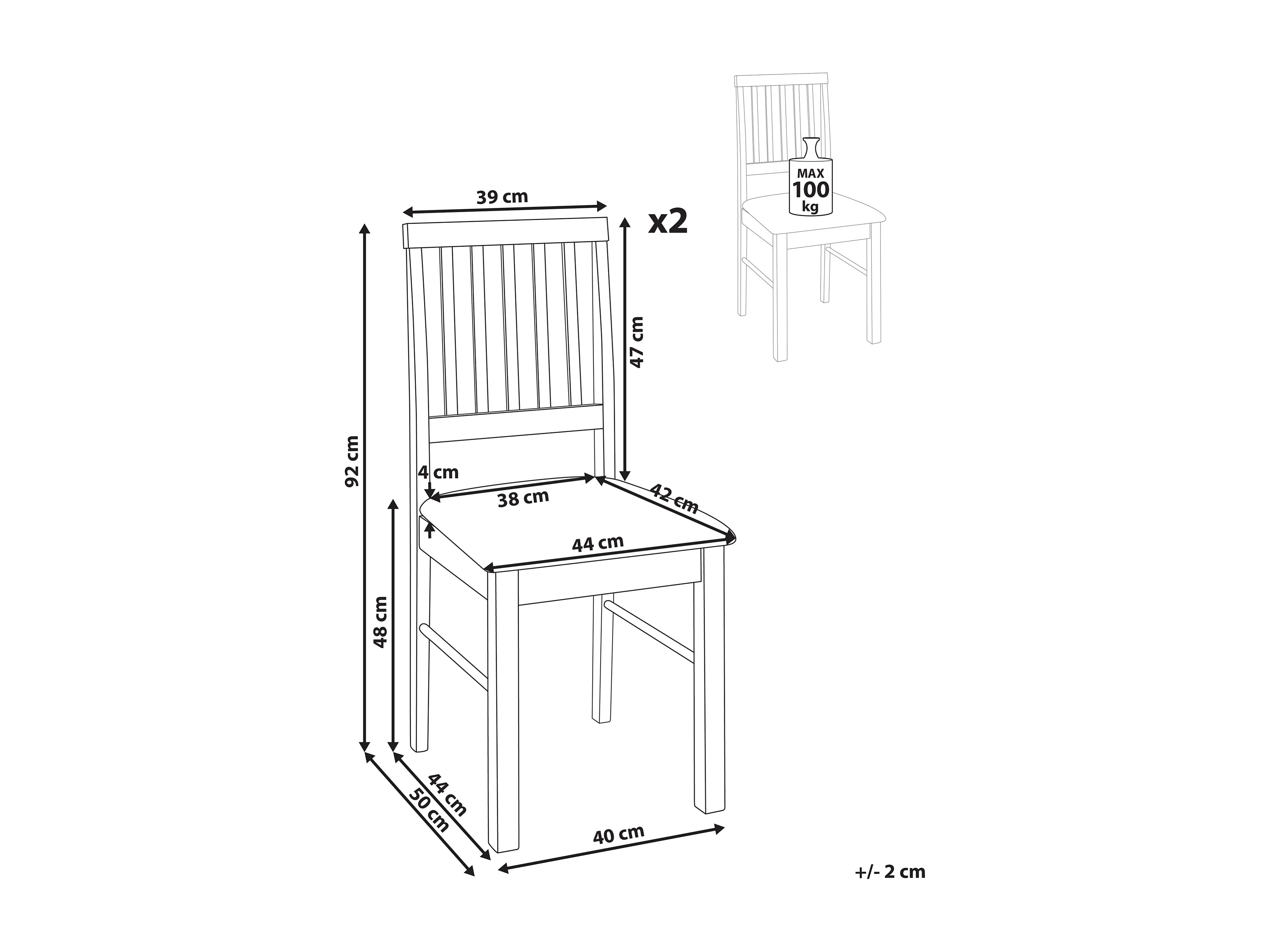 39 cm
x2
MAX
100
kg
47 cm
92 cm
4 cm
38 cm
42 cm
44 cm
48 cm
44 cm
50 cm
40 cm
+/- 2 cm