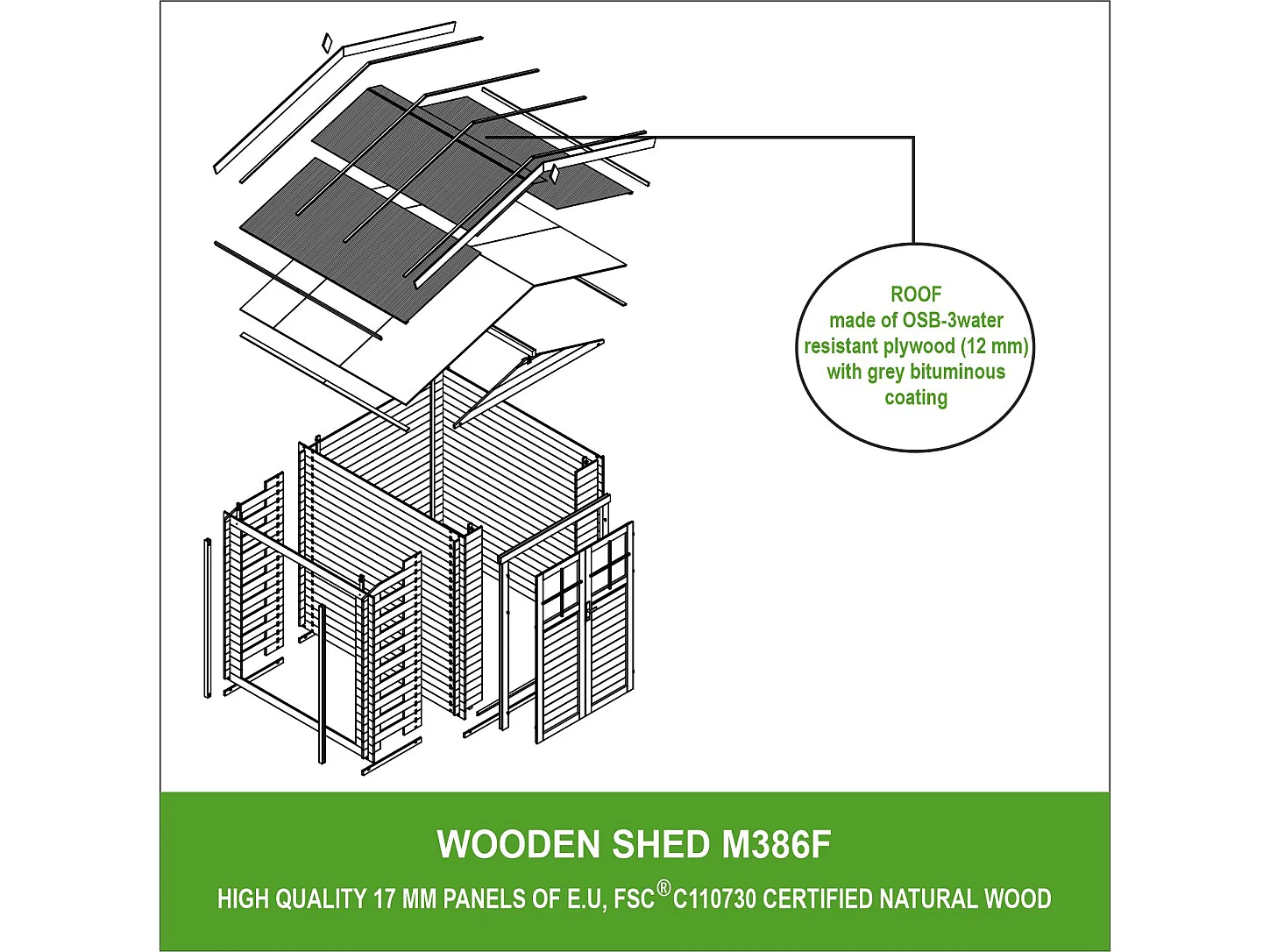 ROOF
made of OSB-3water resistant plywood (12 mm) with grey bituminous coating

WOODEN SHED M386F

HIGH QUALITY 17 MM PANELS OF E.U, FSC® C110730 CERTIFIED NATURAL WOOD