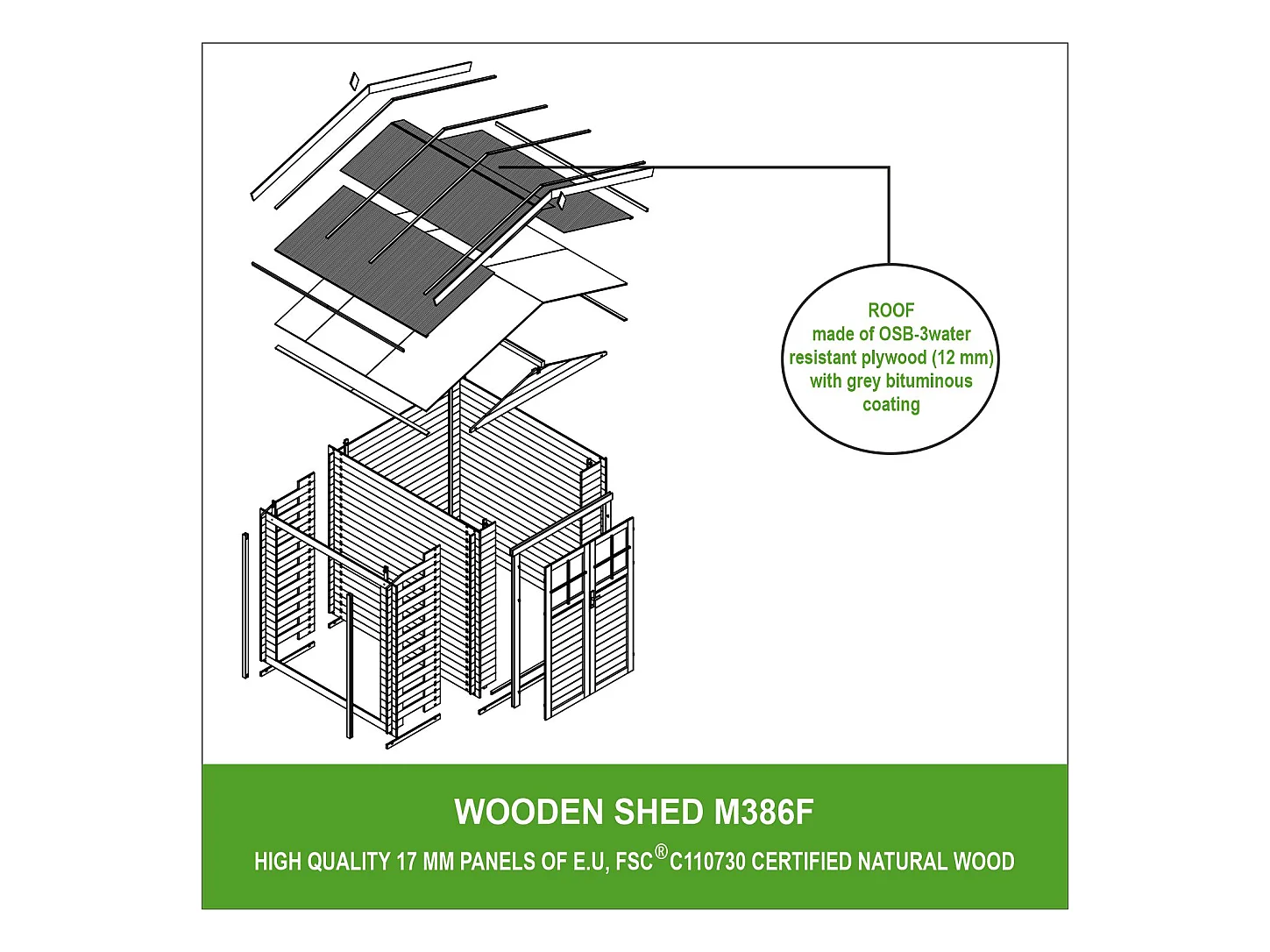 ROOF
made of OSB-3water resistant plywood (12 mm) with grey bituminous coating

WOODEN SHED M386F

HIGH QUALITY 17 MM PANELS OF E.U, FSC® C110730 CERTIFIED NATURAL WOOD