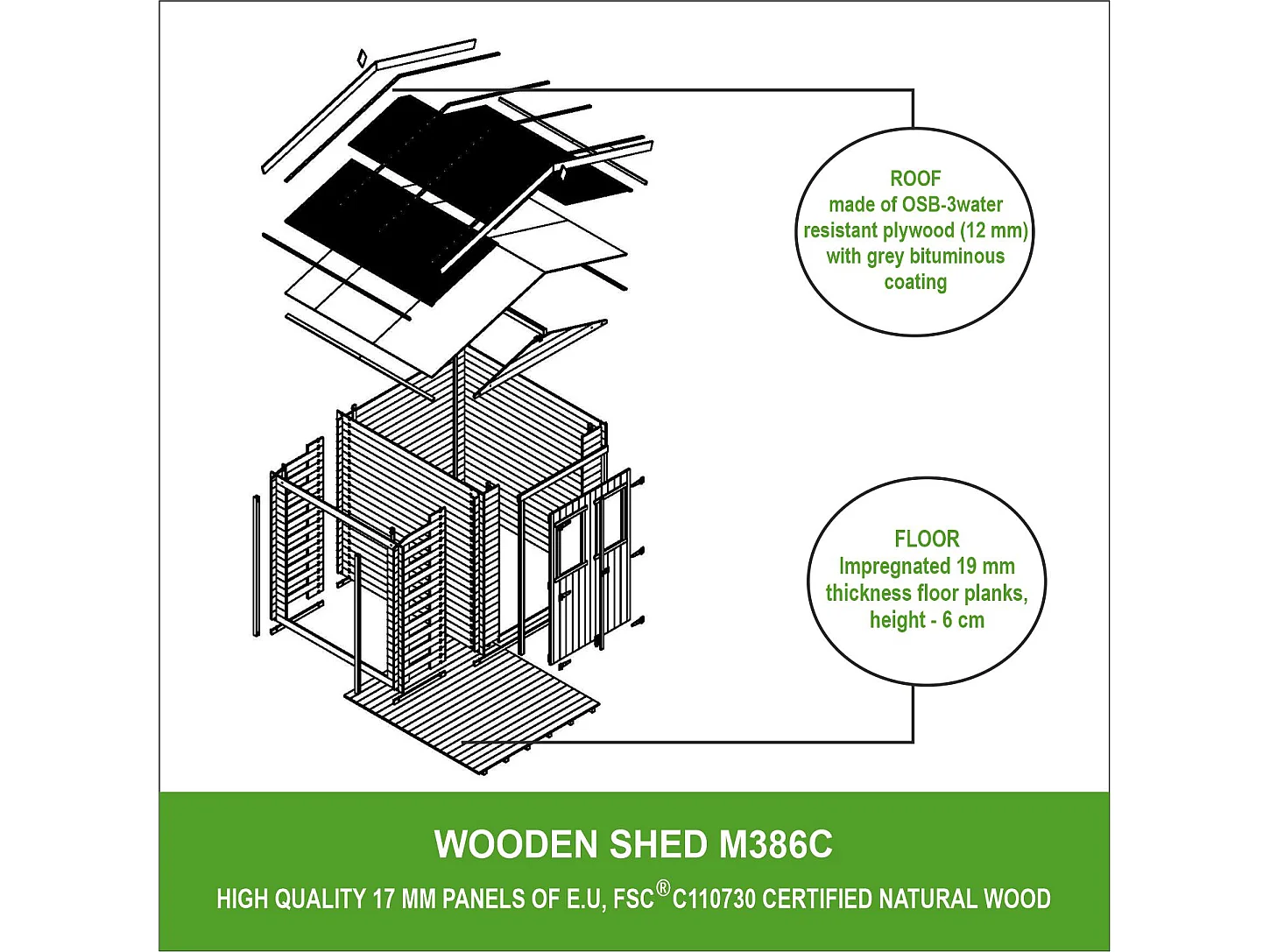 ROOF
made of OSB-3water resistant plywood (12 mm) with grey bituminous coating

FLOOR
Impregnated 19 mm thickness floor planks, height - 6 cm

WOODEN SHED M386C

HIGH QUALITY 17 MM PANELS OF E.U, FSC® C110730 CERTIFIED NATURAL WOOD