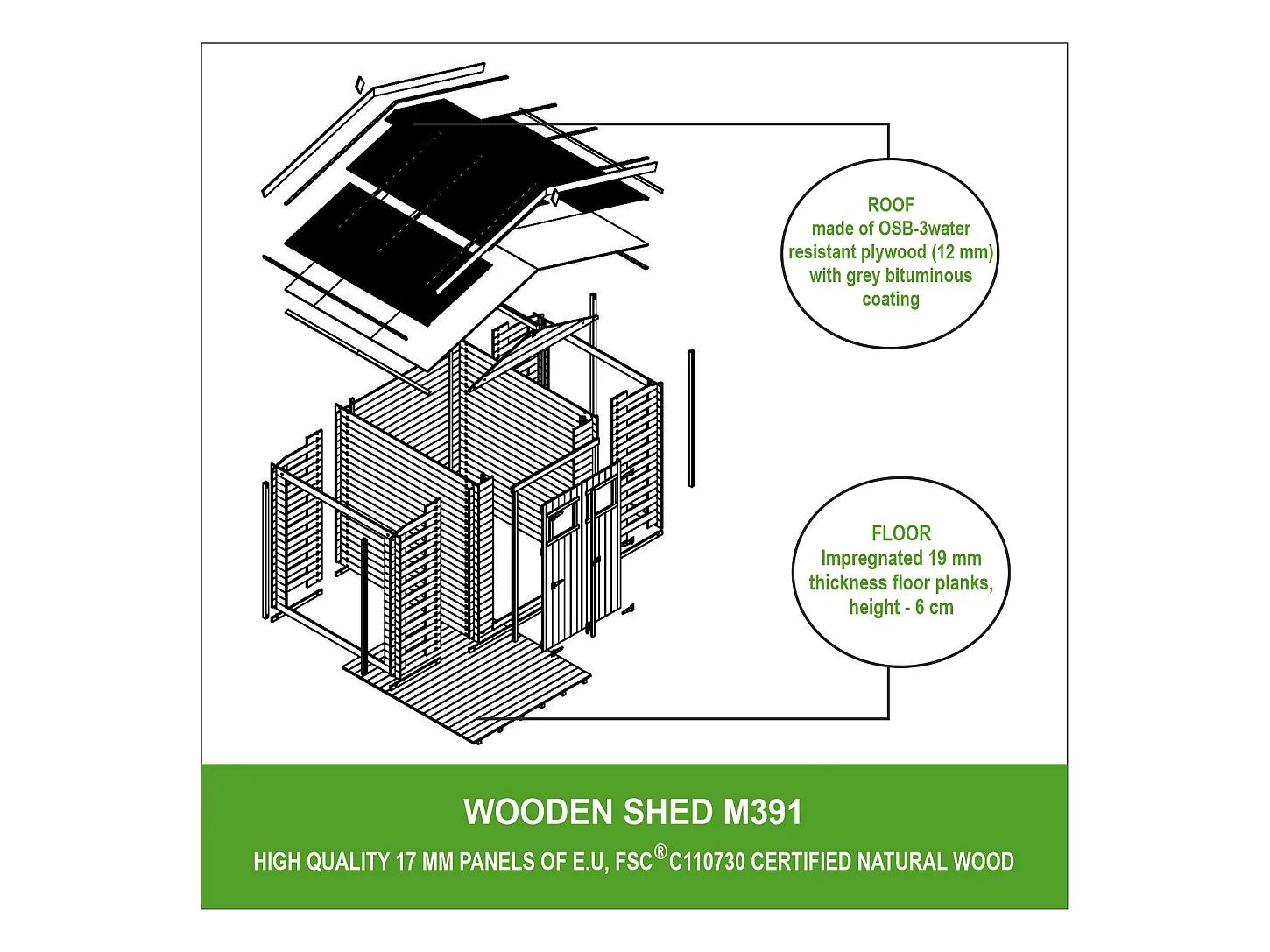 ROOF
made of OSB-3water resistant plywood (12 mm) with grey bituminous coating

FLOOR
Impregnated 19 mm thickness floor planks, height - 6 cm

WOODEN SHED M391

HIGH QUALITY 17 MM PANELS OF E.U, FSC® C110730 CERTIFIED NATURAL WOOD