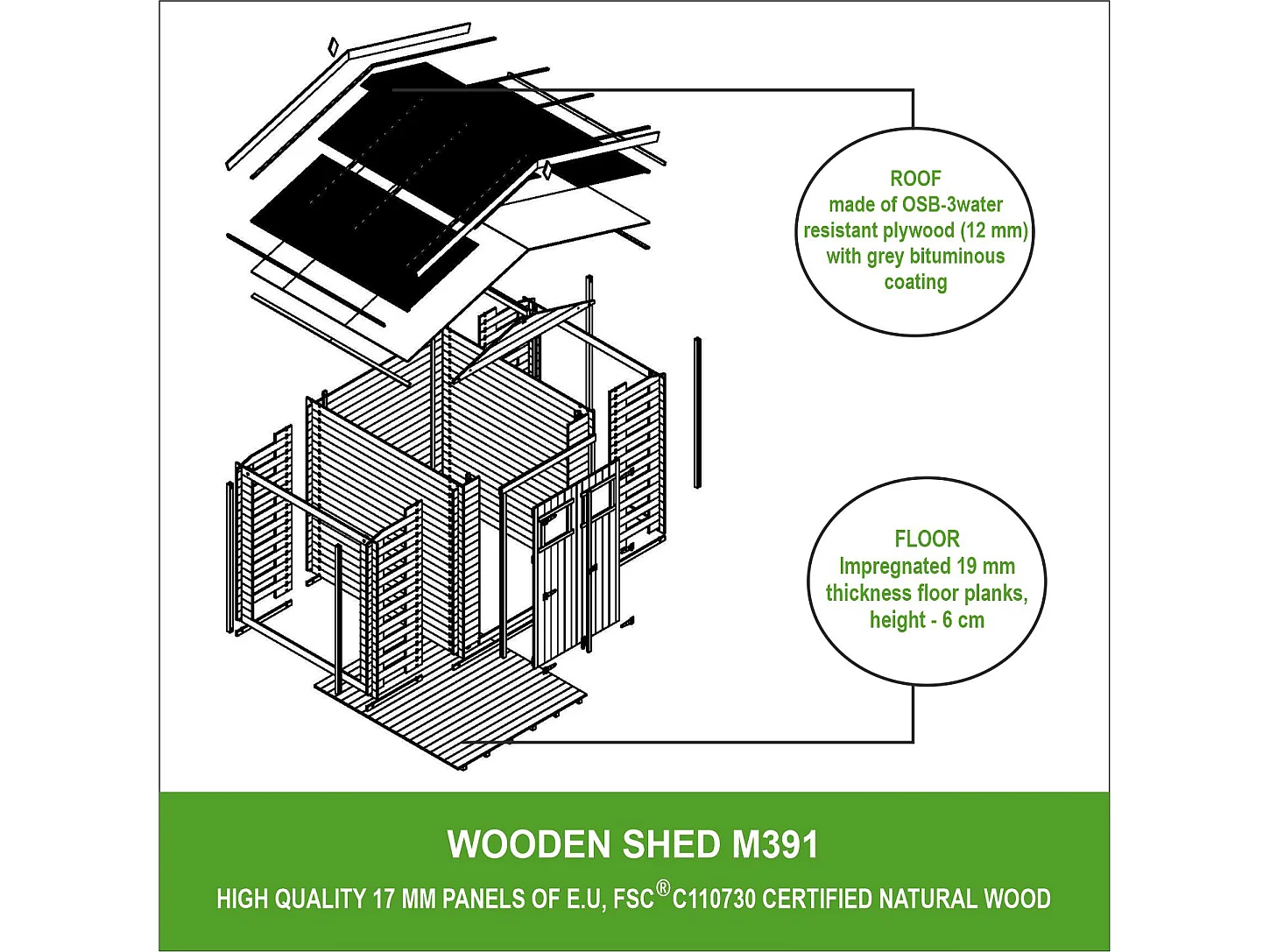 ROOF
made of OSB-3water resistant plywood (12 mm) with grey bituminous coating

FLOOR
Impregnated 19 mm thickness floor planks, height - 6 cm

WOODEN SHED M391

HIGH QUALITY 17 MM PANELS OF E.U, FSC® C110730 CERTIFIED NATURAL WOOD