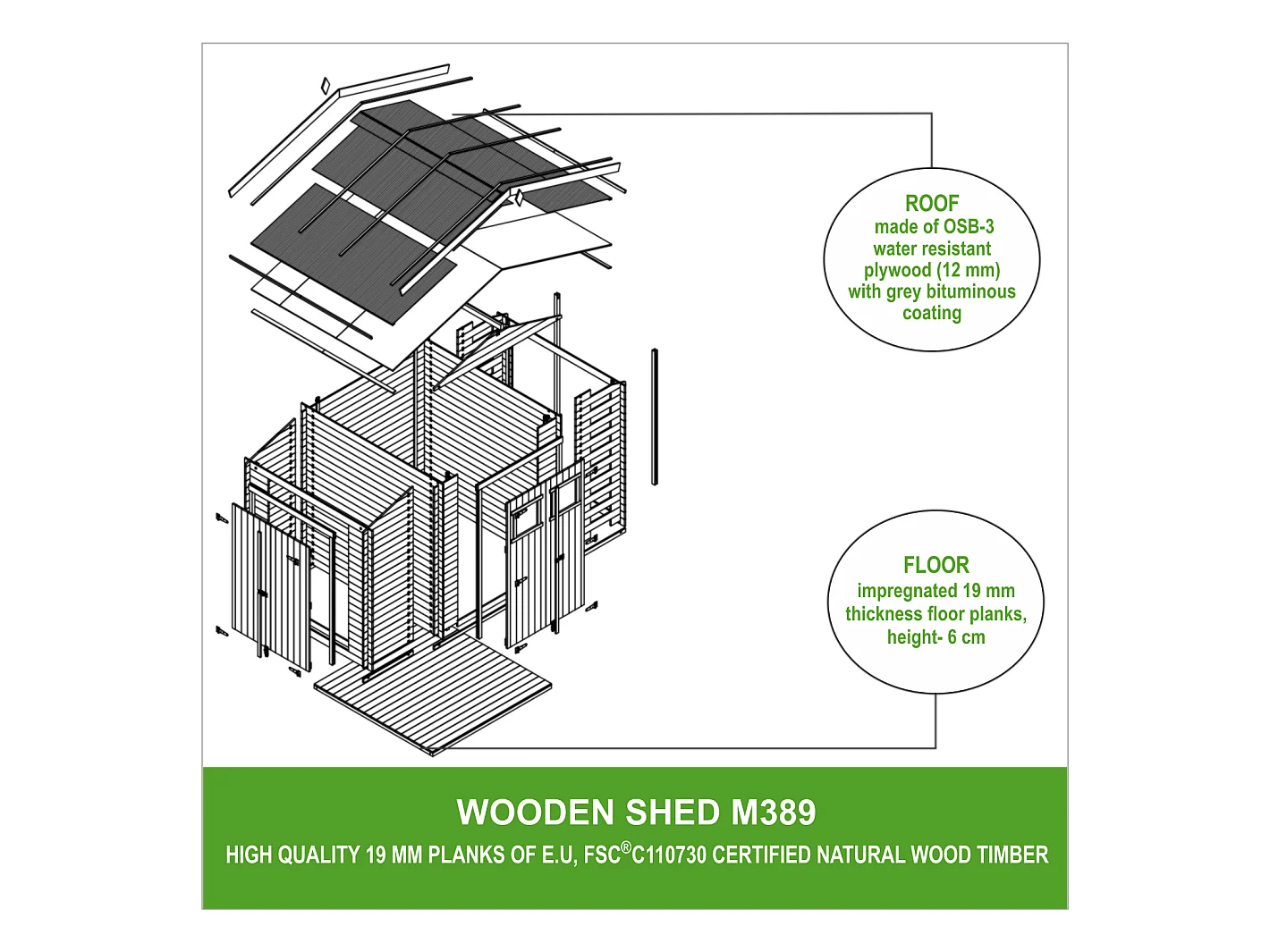 ROOF
made of OSB-3 water resistant plywood (12 mm) with grey bituminous coating

FLOOR
impregnated 19 mm thickness floor planks, height- 6 cm

WOODEN SHED M389
HIGH QUALITY 19 MM PLANKS OF E.U, FSC®C110730 CERTIFIED NATURAL WOOD TIMBER