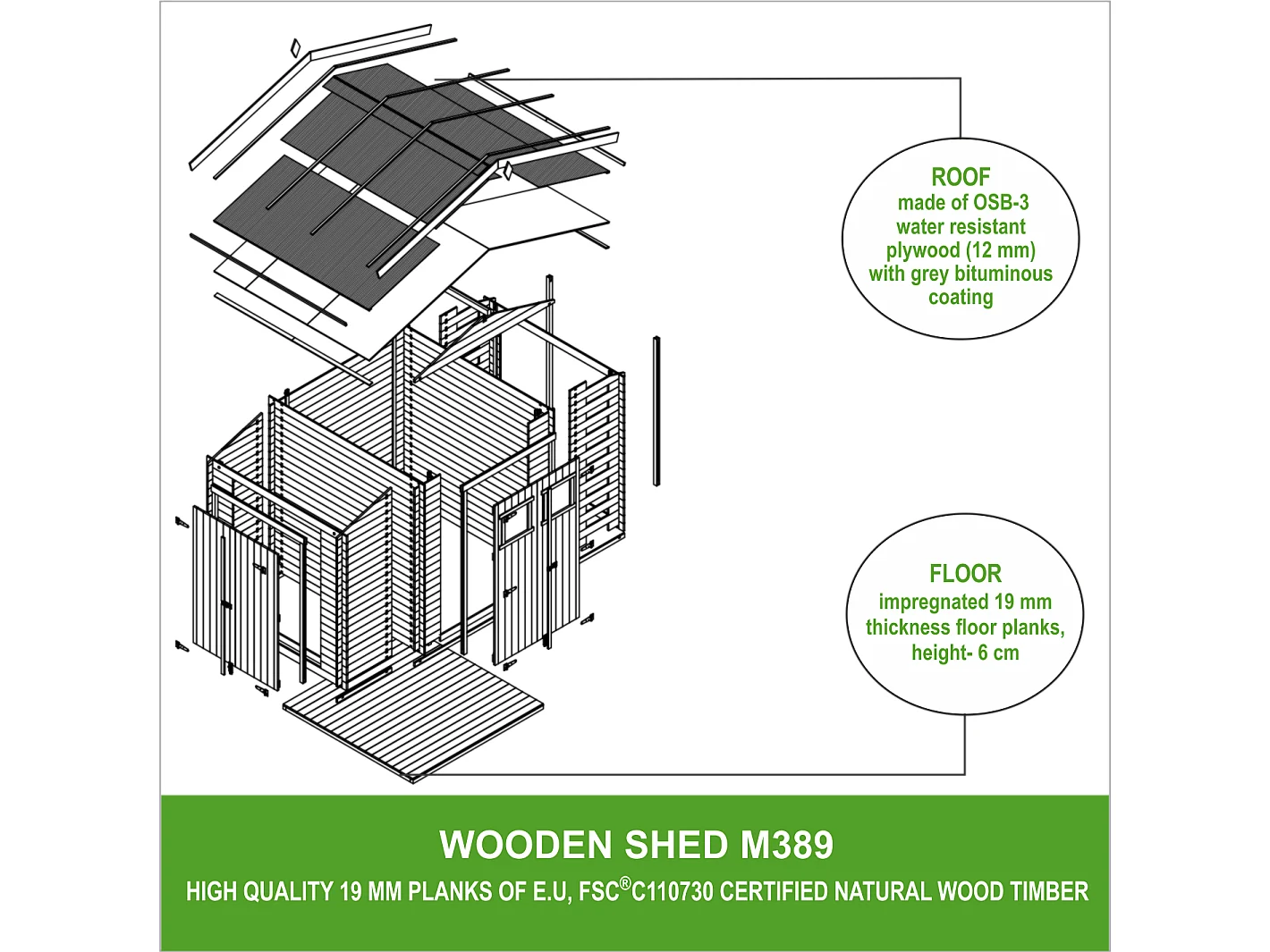 ROOF
made of OSB-3 water resistant plywood (12 mm) with grey bituminous coating

FLOOR
impregnated 19 mm thickness floor planks, height- 6 cm

WOODEN SHED M389
HIGH QUALITY 19 MM PLANKS OF E.U, FSC®C110730 CERTIFIED NATURAL WOOD TIMBER