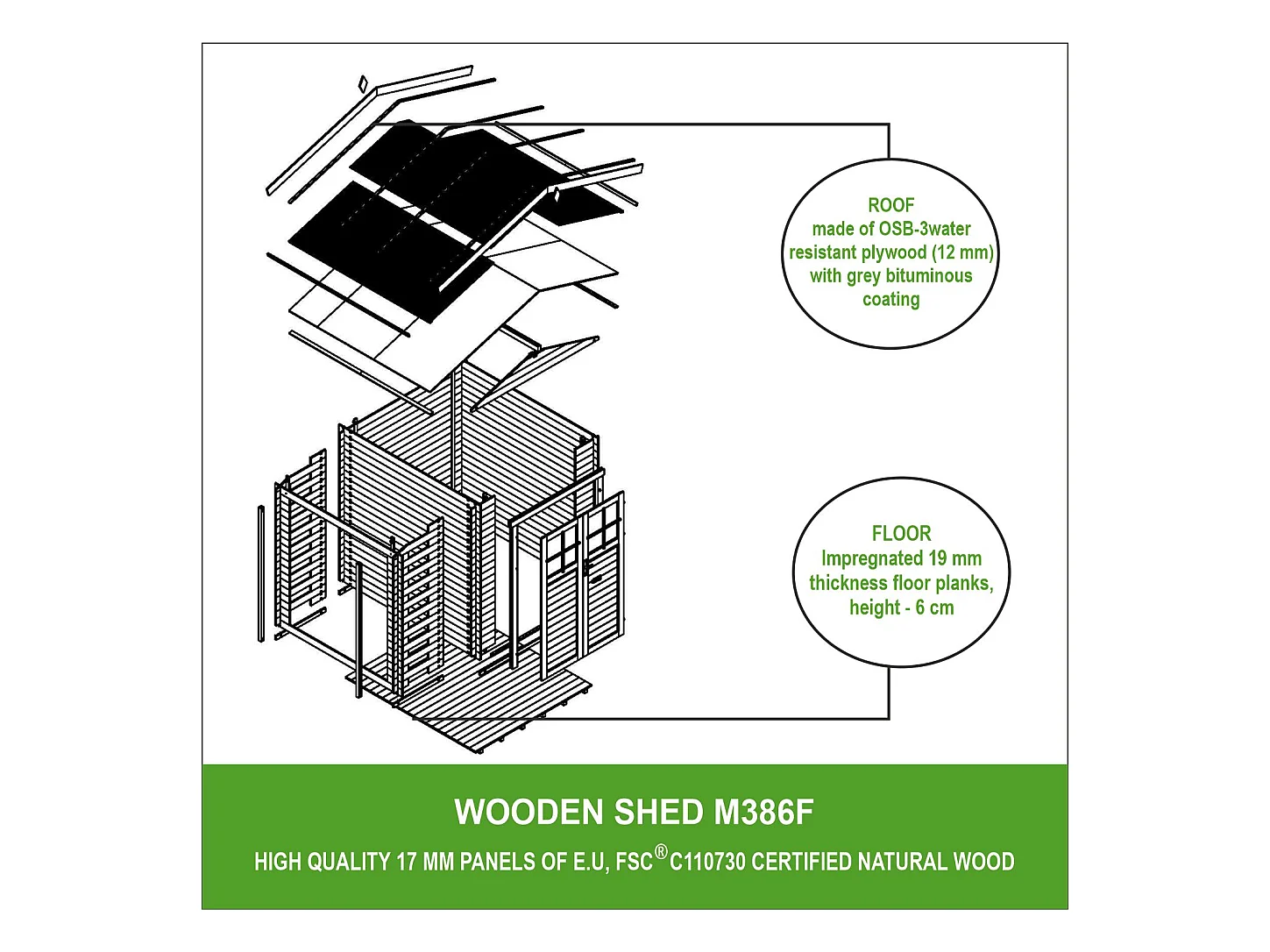 ROOF
made of OSB-3water resistant plywood (12 mm) with grey bituminous coating

FLOOR
Impregnated 19 mm thickness floor planks, height - 6 cm

WOODEN SHED M386F

HIGH QUALITY 17 MM PANELS OF E.U, FSC® C110730 CERTIFIED NATURAL WOOD