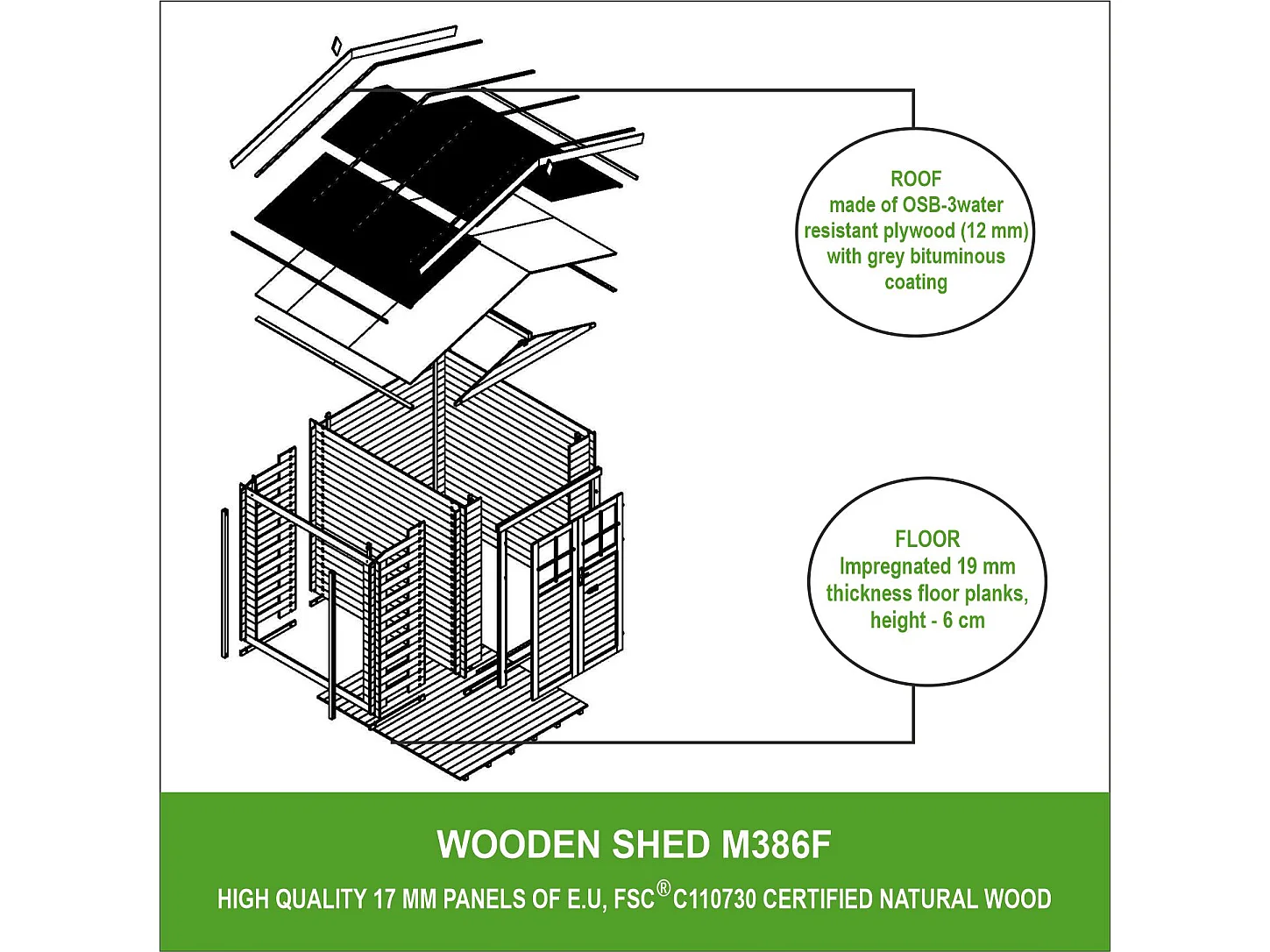 ROOF
made of OSB-3water resistant plywood (12 mm) with grey bituminous coating

FLOOR
Impregnated 19 mm thickness floor planks, height - 6 cm

WOODEN SHED M386F

HIGH QUALITY 17 MM PANELS OF E.U, FSC® C110730 CERTIFIED NATURAL WOOD