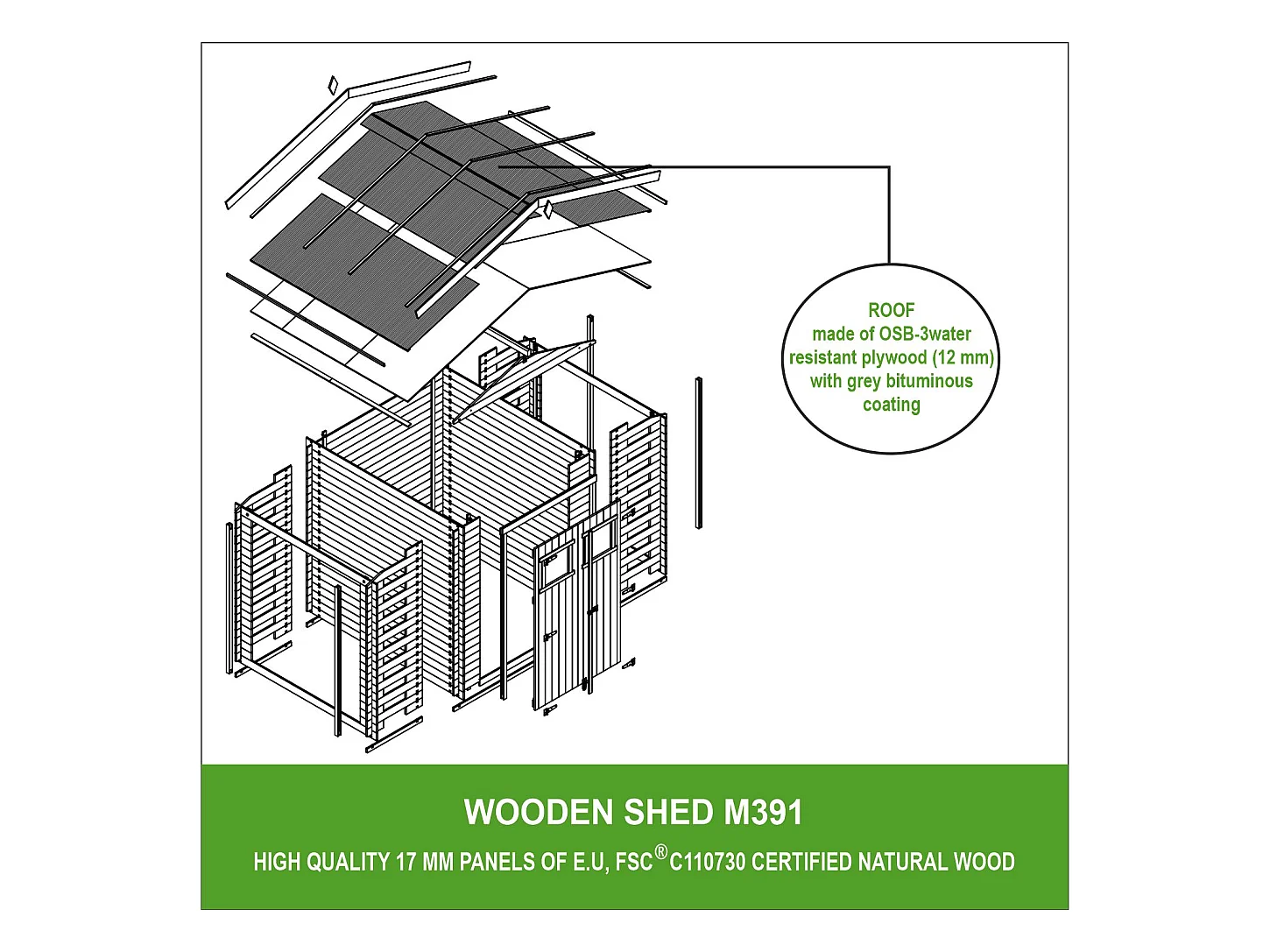 ROOF
made of OSB-3water resistant plywood (12 mm) with grey bituminous coating

WOODEN SHED M391

HIGH QUALITY 17 MM PANELS OF E.U, FSC® C110730 CERTIFIED NATURAL WOOD