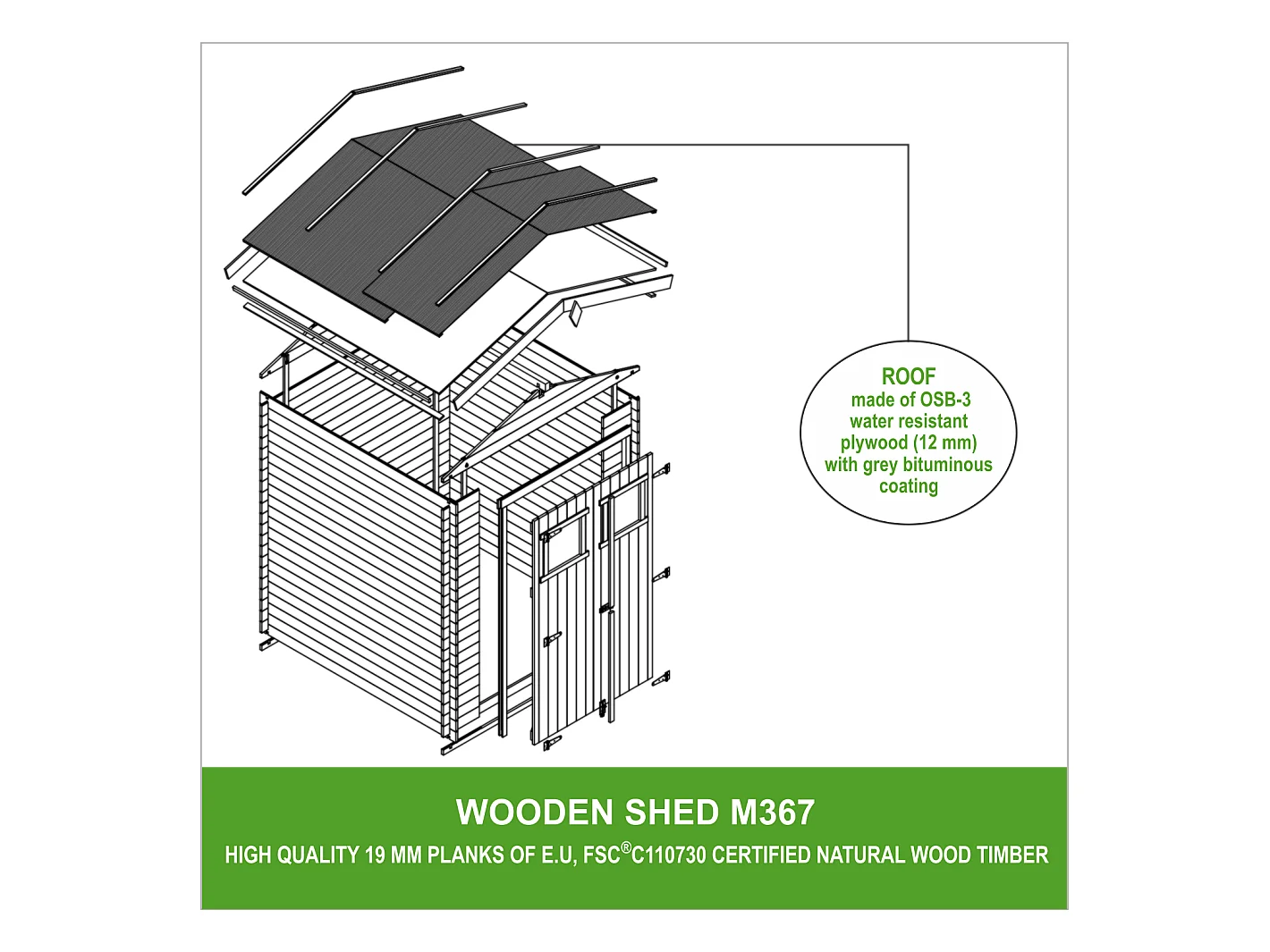 ROOF
made of OSB-3 water resistant plywood (12 mm) with grey bituminous coating

WOODEN SHED M367
HIGH QUALITY 19 MM PLANKS OF E.U, FSC®C110730 CERTIFIED NATURAL WOOD TIMBER