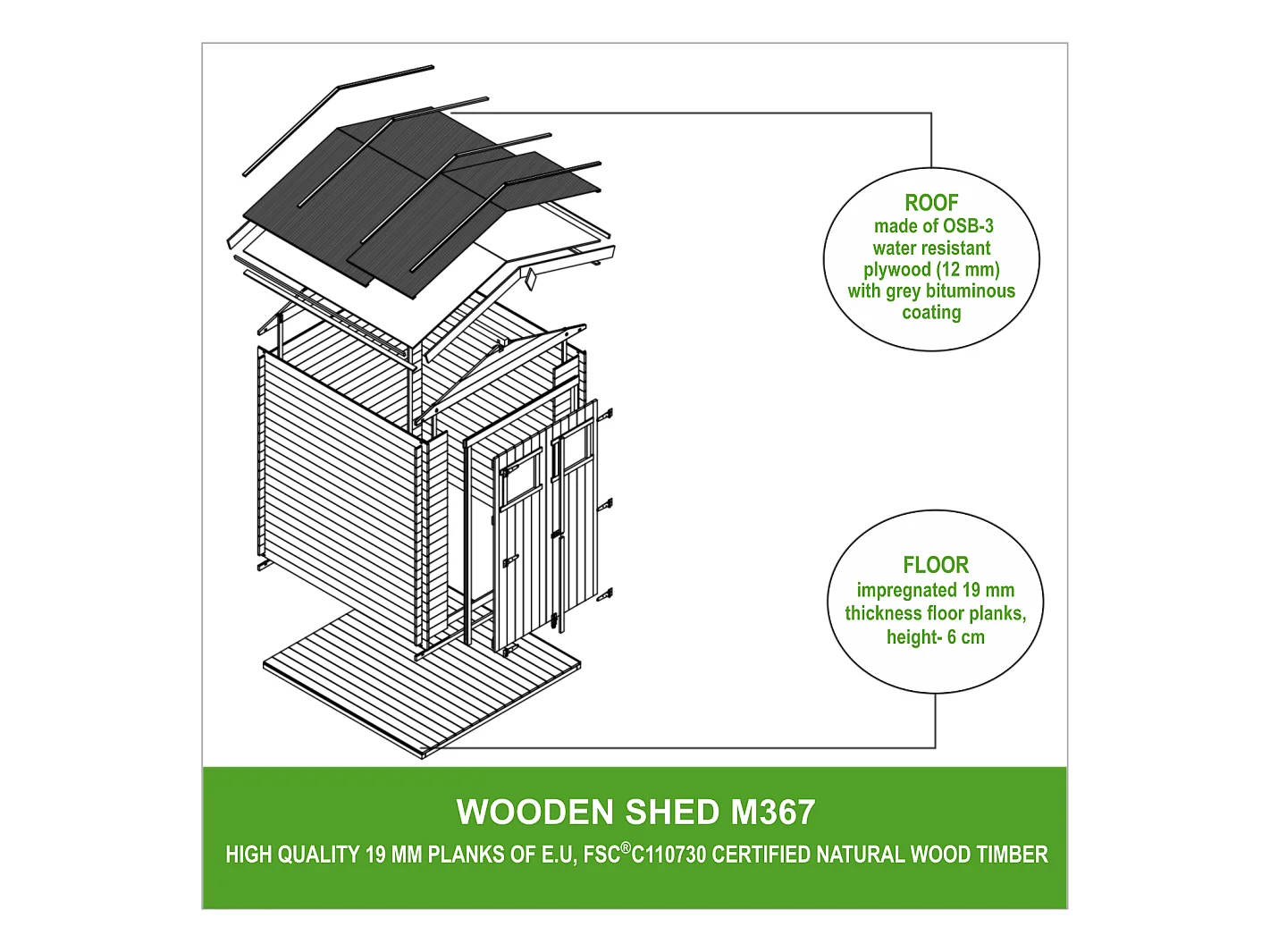 ROOF
made of OSB-3 water resistant plywood (12 mm) with grey bituminous coating

FLOOR
impregnated 19 mm thickness floor planks, height- 6 cm

WOODEN SHED M367

HIGH QUALITY 19 MM PLANKS OF E.U, FSC®C110730 CERTIFIED NATURAL WOOD TIMBER