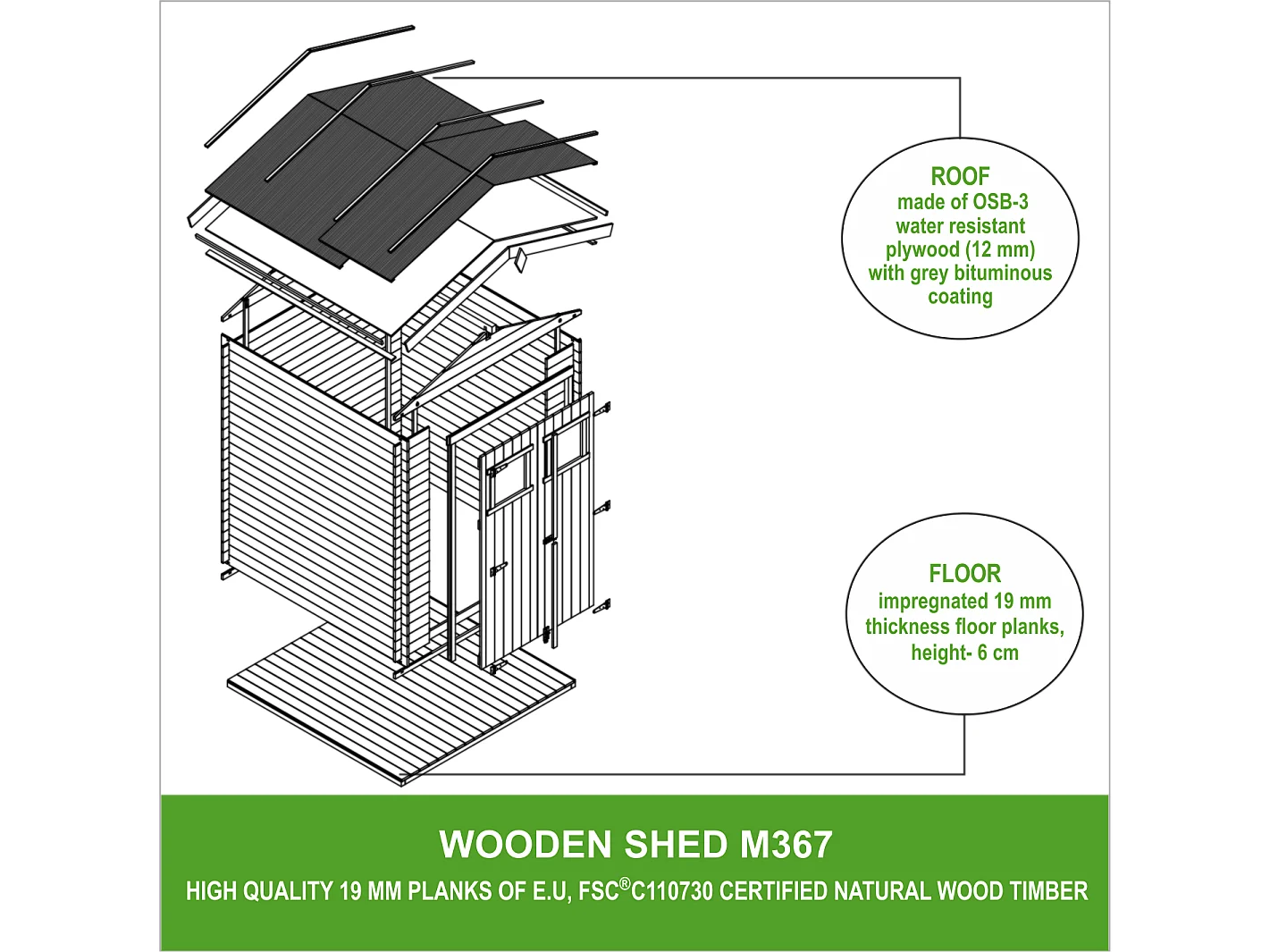 ROOF
made of OSB-3 water resistant plywood (12 mm) with grey bituminous coating

FLOOR
impregnated 19 mm thickness floor planks, height- 6 cm

WOODEN SHED M367
HIGH QUALITY 19 MM PLANKS OF E.U, FSC®C110730 CERTIFIED NATURAL WOOD TIMBER