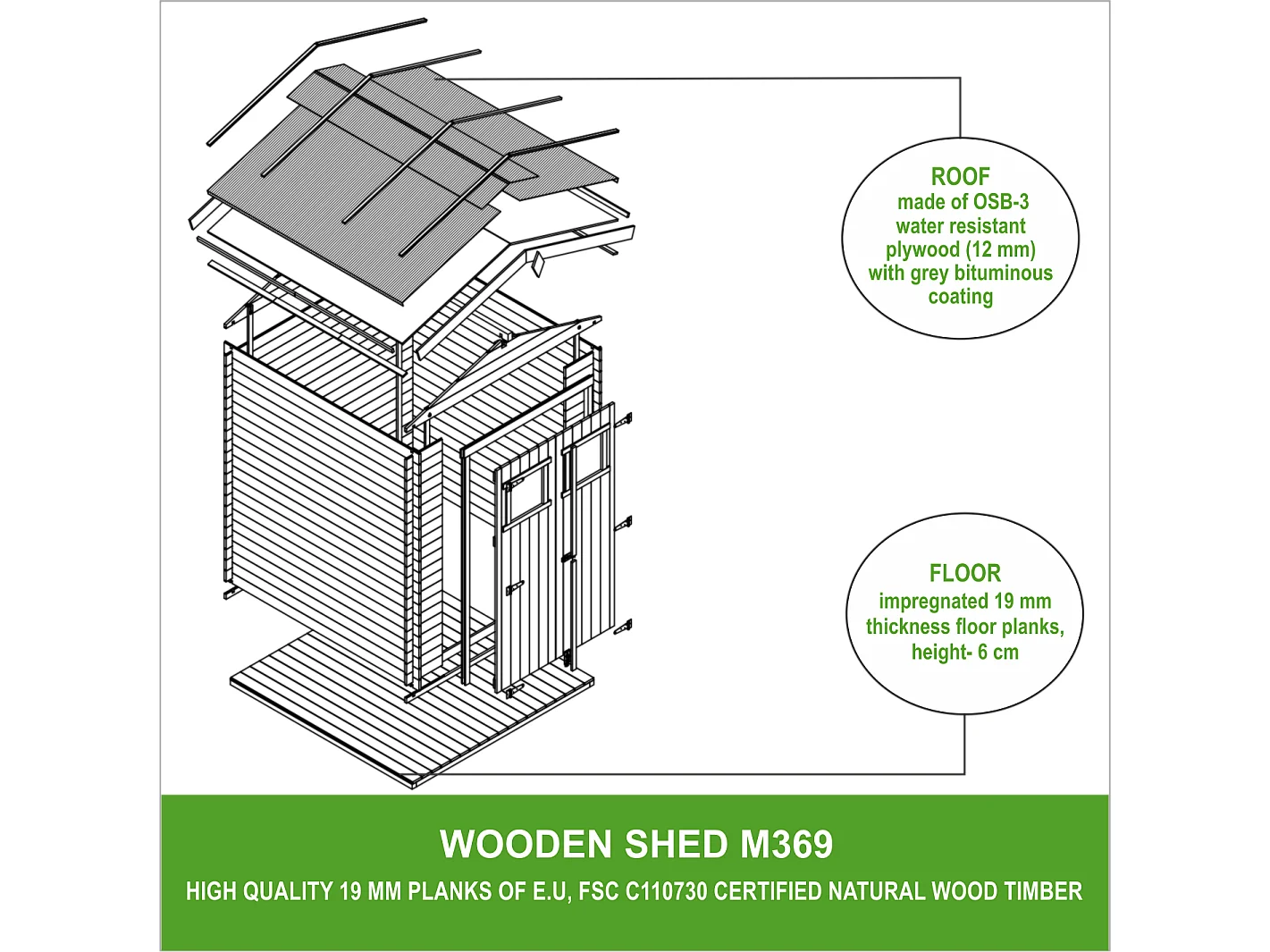 ROOF
made of OSB-3
water resistant
plywood (12 mm)
with grey bituminous
coating

FLOOR
impregnated 19 mm
thickness floor planks,
height- 6 cm

WOODEN SHED M369

HIGH QUALITY 19 MM PLANKS OF E.U, FSC C110730 CERTIFIED NATURAL WOOD TIMBER