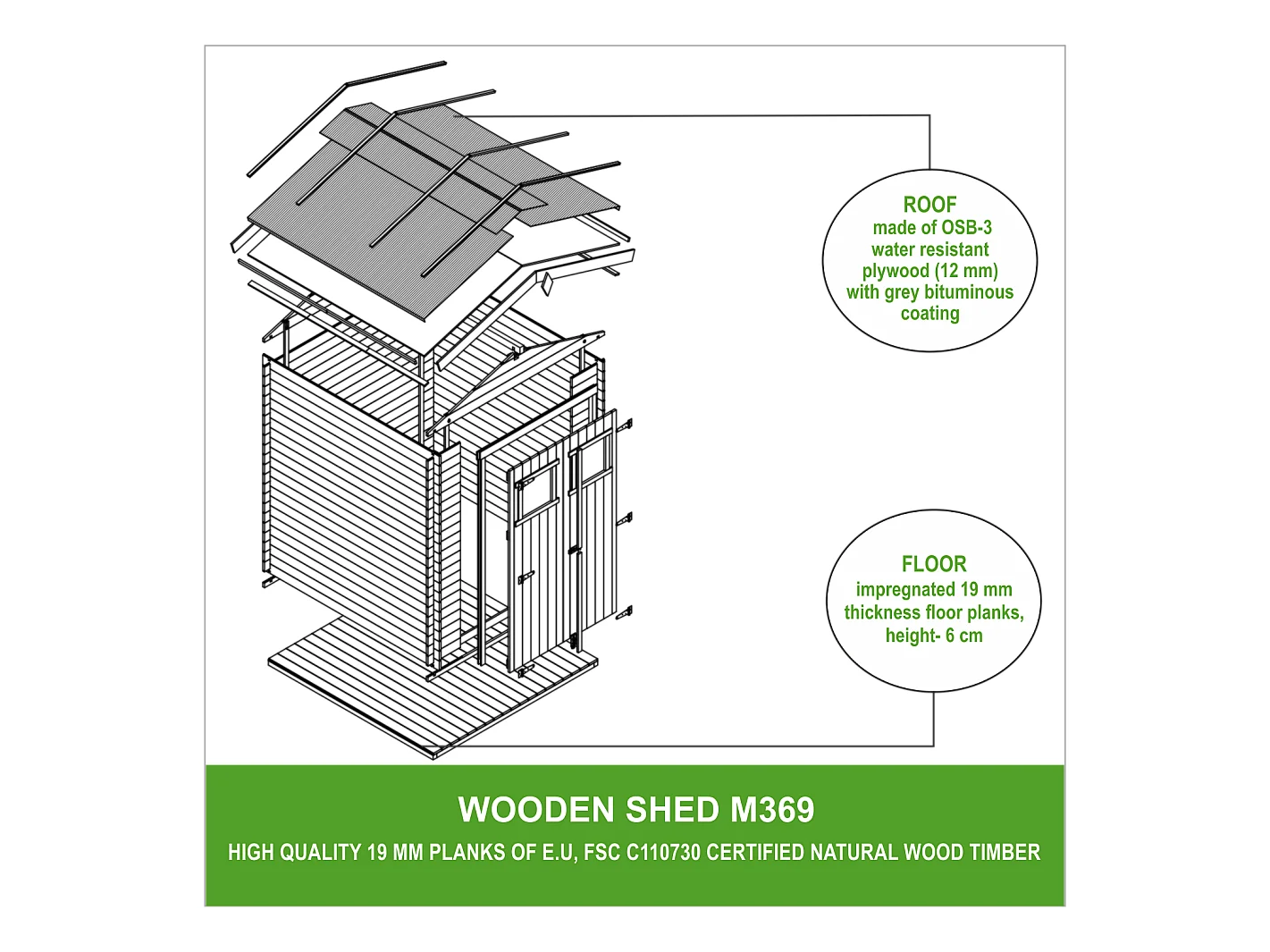 ROOF
made of OSB-3 water resistant plywood (12 mm) with grey bituminous coating

FLOOR
impregnated 19 mm thickness floor planks, height- 6 cm

WOODEN SHED M369

HIGH QUALITY 19 MM PLANKS OF E.U, FSC C110730 CERTIFIED NATURAL WOOD TIMBER