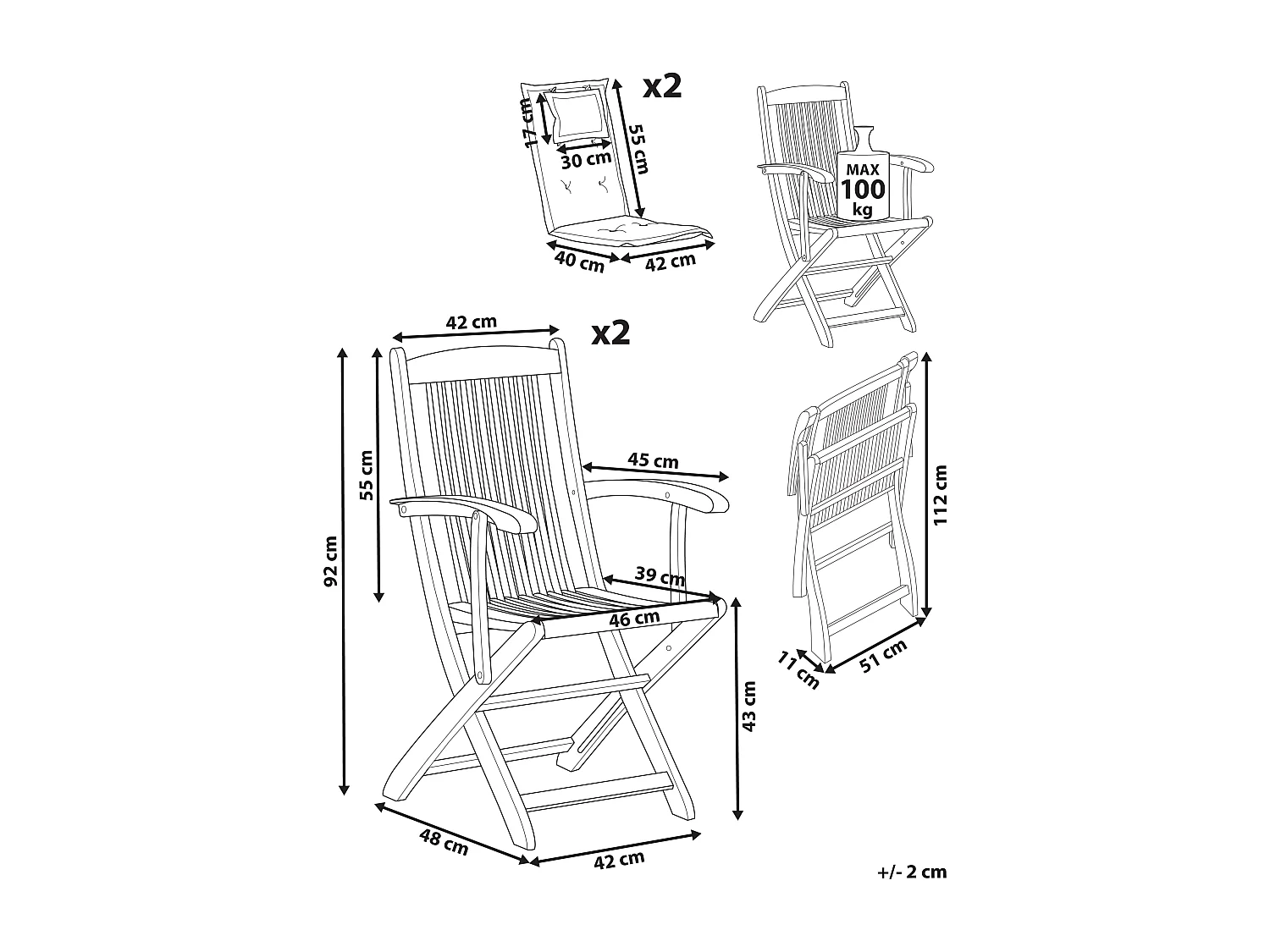 x2

17 cm

30 cm

55 cm

40 cm

42 cm

MAX
100
kg

42 cm

x2

92 cm

55 cm

45 cm

39 cm

46 cm

43 cm

48 cm

42 cm

112 cm

11 cm

51 cm

+/- 2 cm