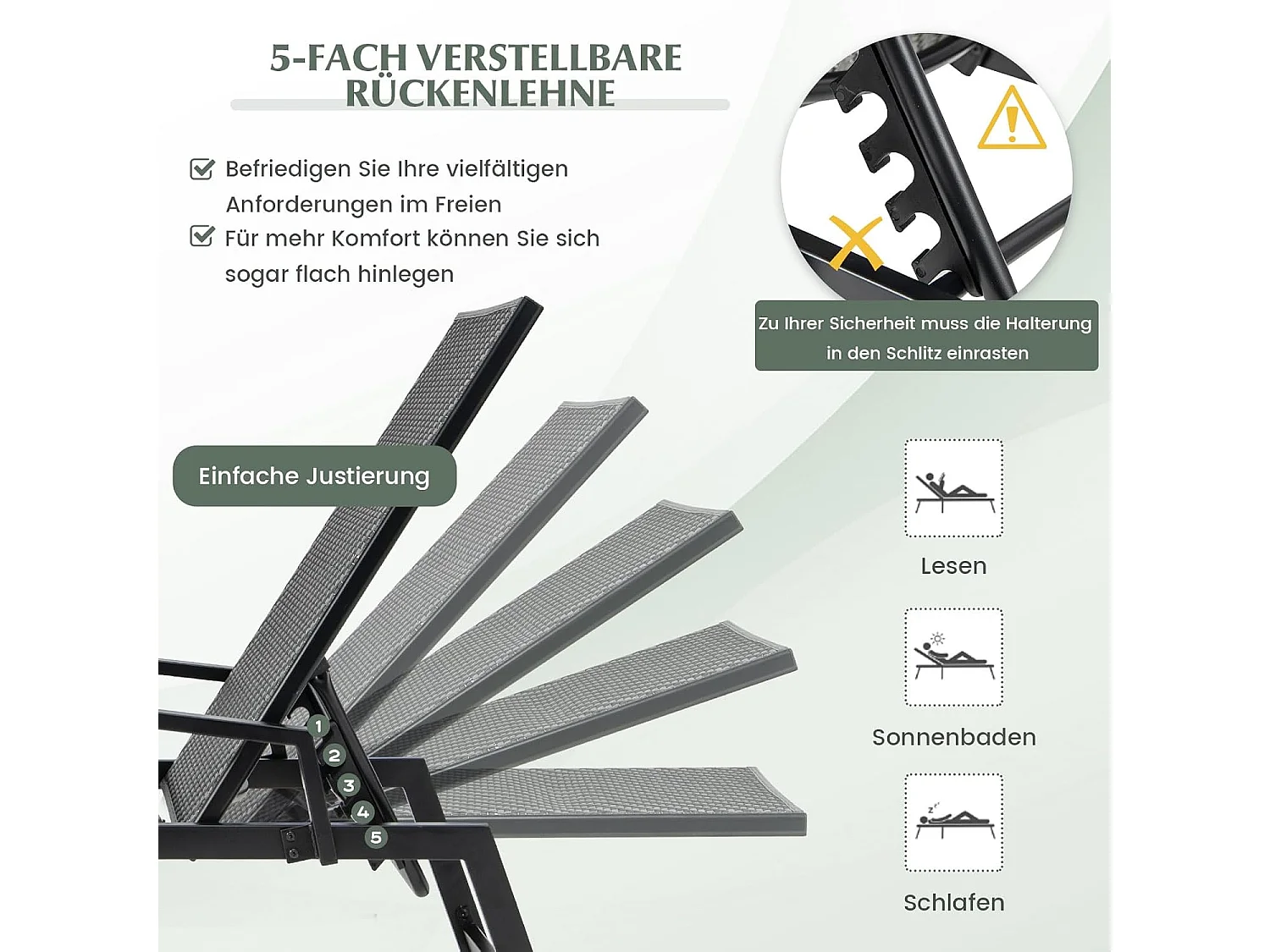 5-FACH VERSTELLBARE RÜCKENLEHNE

Befriedigen Sie Ihre vielfältigen Anforderungen im Freien

Für mehr Komfort können Sie sich sogar flach hinlegen

Zu Ihrer Sicherheit muss die Halterung in den Schlitz einrasten

Einfache Justierung

1
2
3
4
5

Lesen

Sonnenbaden

Schlafen