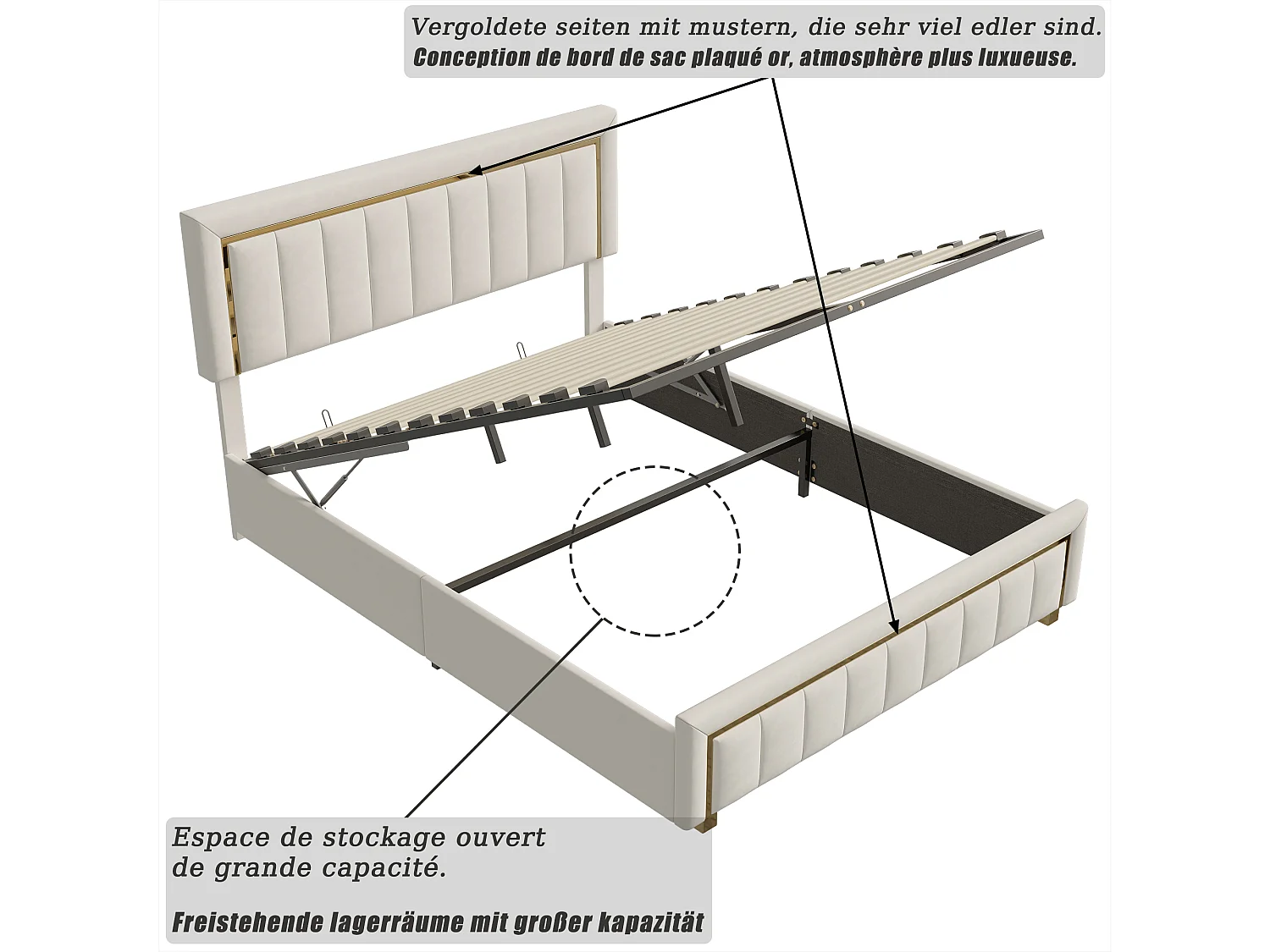 Vergoldete seiten mit mustern, die sehr viel edler sind.
Conception de bord de sac plaqué or, atmosphère plus luxueuse.

Espace de stockage ouvert de grande capacité.

Freistehende lagerräume mit großer kapazität