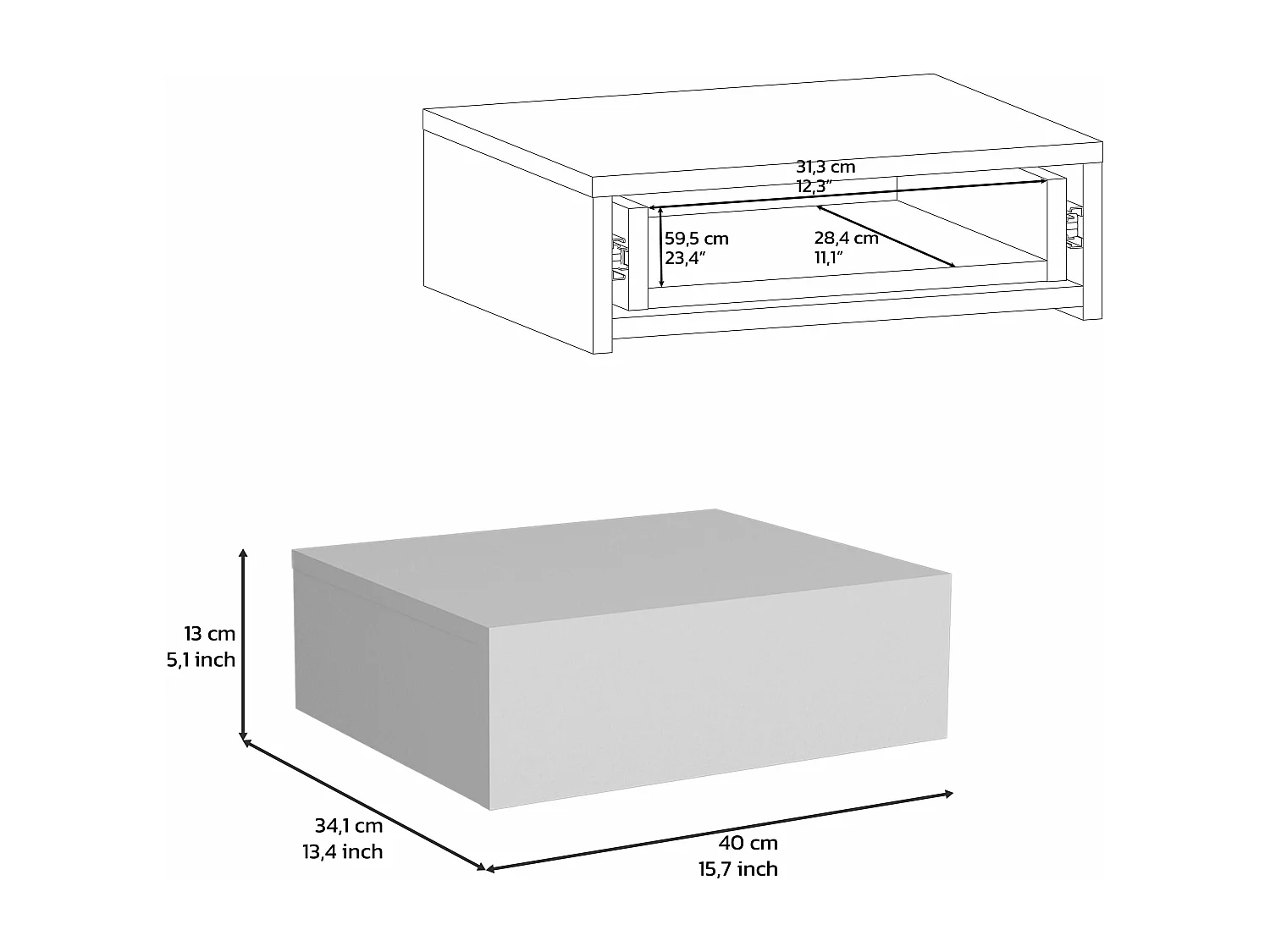 31,3 cm
12,3"

59,5 cm
23,4"

28,4 cm
11,1"

13 cm
5,1 inch

34,1 cm
13,4 inch

40 cm
15,7 inch